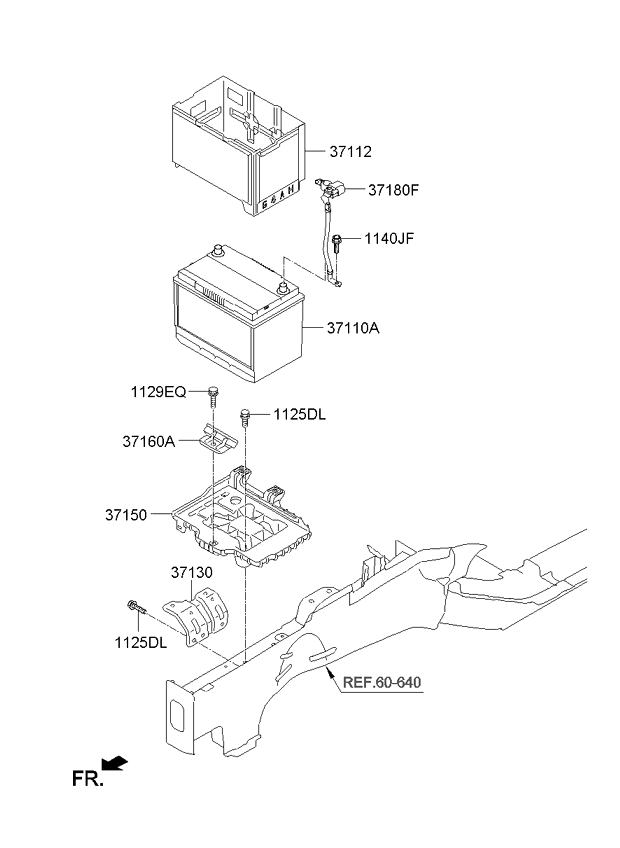 37112
37180F
1140JF
37110A
1129EQ
1125DL
37160A
37150
37130
1125DL
REF.60-640
FR.