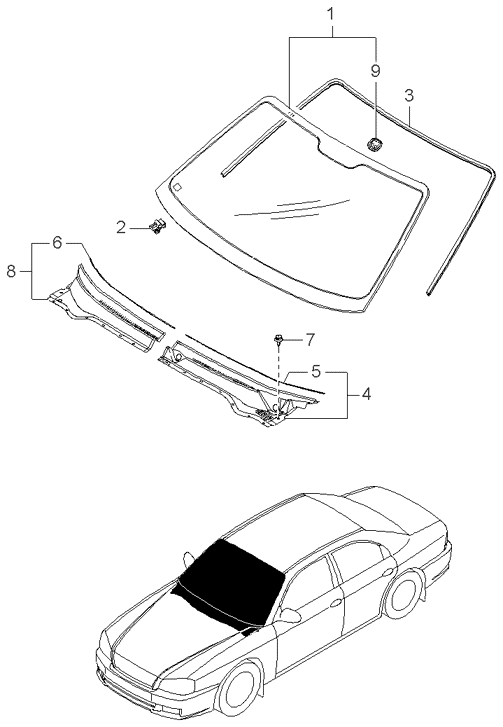 1
9
3
2
6
8
7
5
4