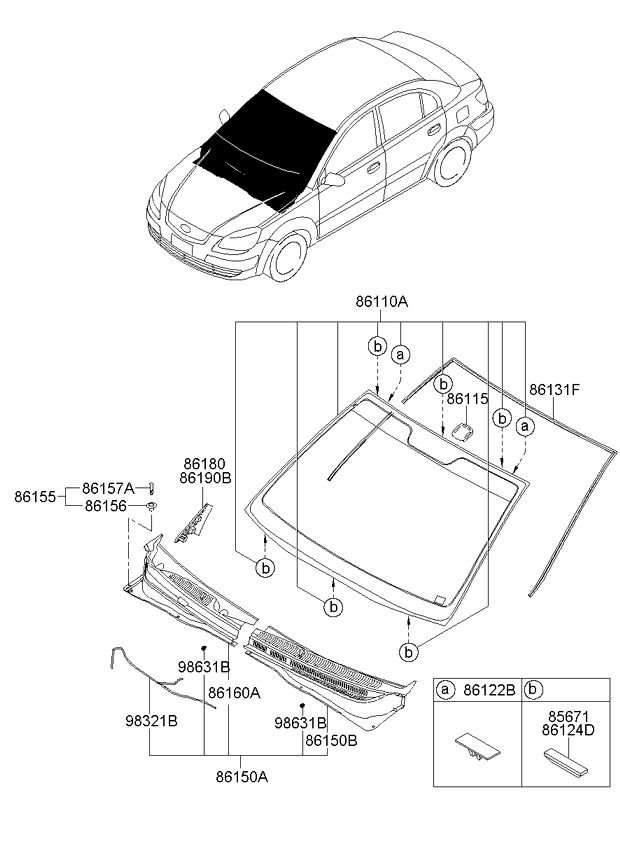 86110A
b
a
b
86115
86131F
b
a
86180
86190B
86155
86157A
86156
b
b
b
98631B
86160A
98321B
98631B
86150B
86150A

| a 86122B | b |
|---|---|
| | 85671 86124D |