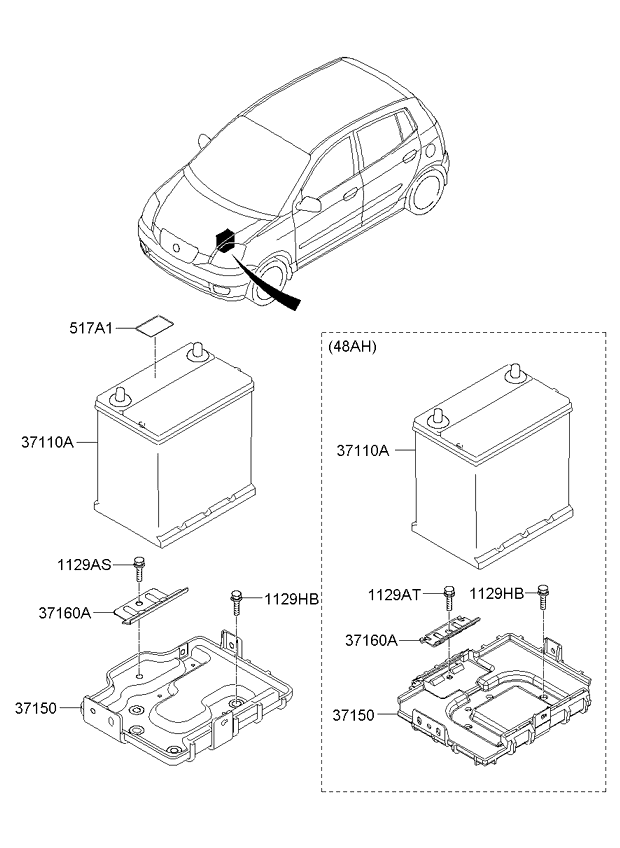 517A1

37110A

1129AS

37160A

1129HB

37150

(48AH)

37110A

1129AT

1129HB

37160A

37150