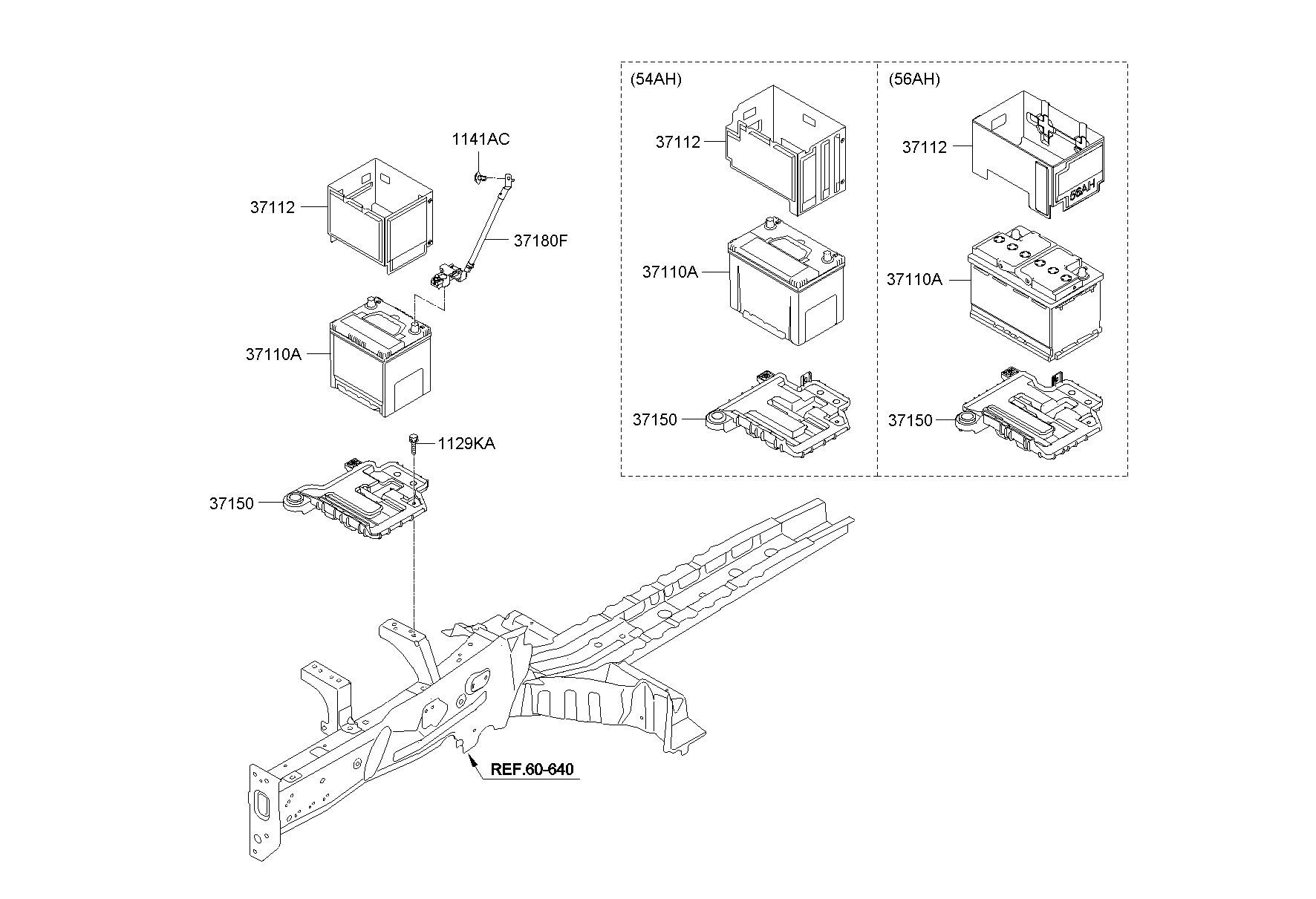 1141AC

37112

37180F

37110A

1129KA

37150

REF.60-640

(54AH)

37112

37110A

37150

(56AH)

37112

56AH

37110A

37150