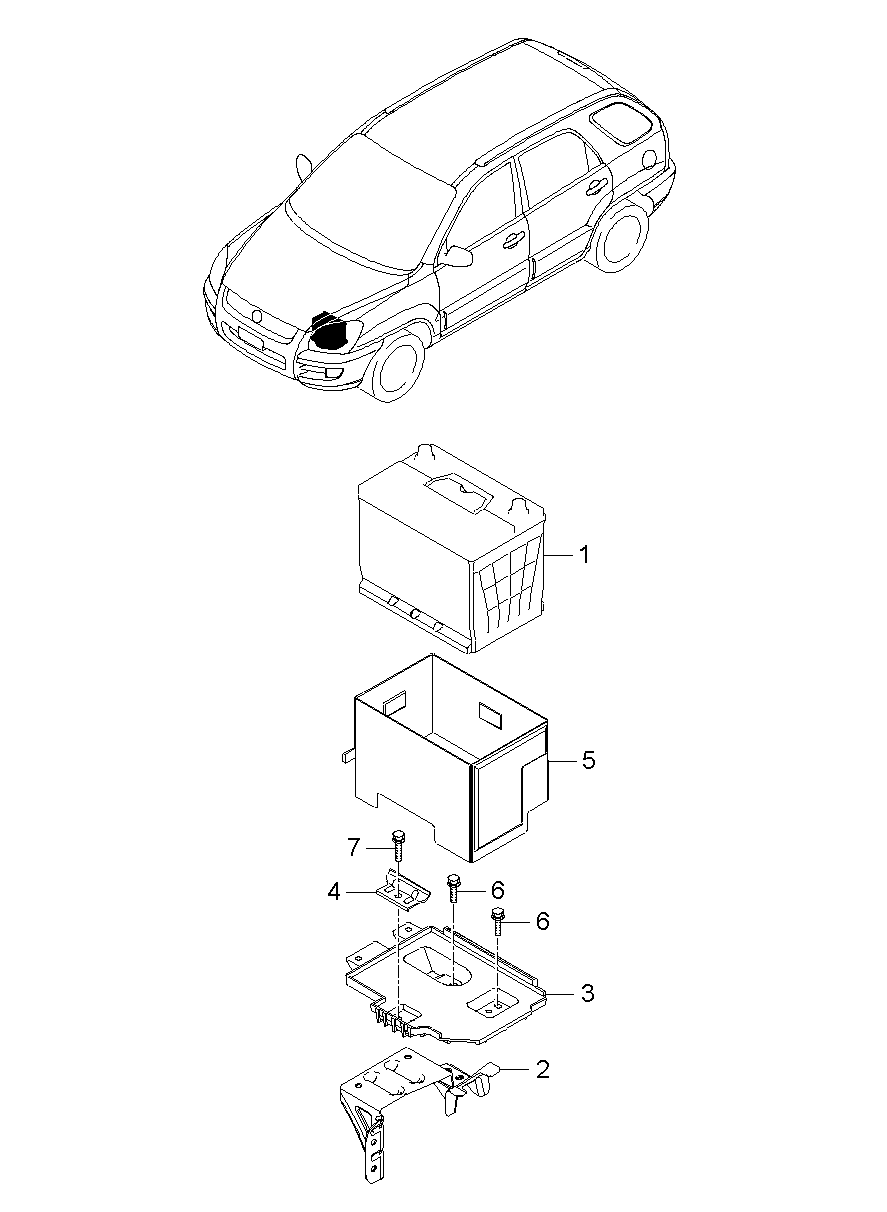 1

5

7

4

6

6

3

2