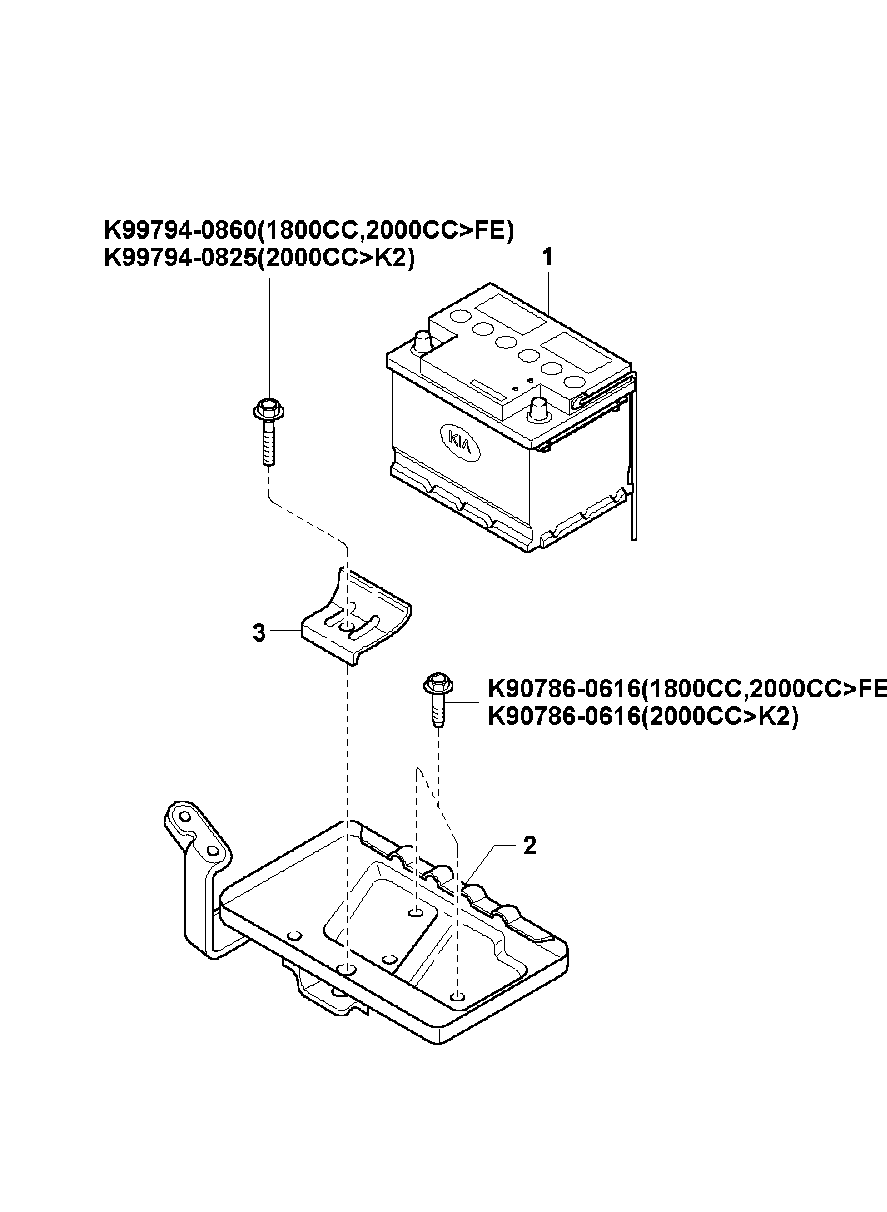 K99794-0860(1800CC,2000CC>FE)
K99794-0825(2000CC>K2)

1

KIA

3

K90786-0616(1800CC,2000CC>FE
K90786-0616(2000CC>K2)

2