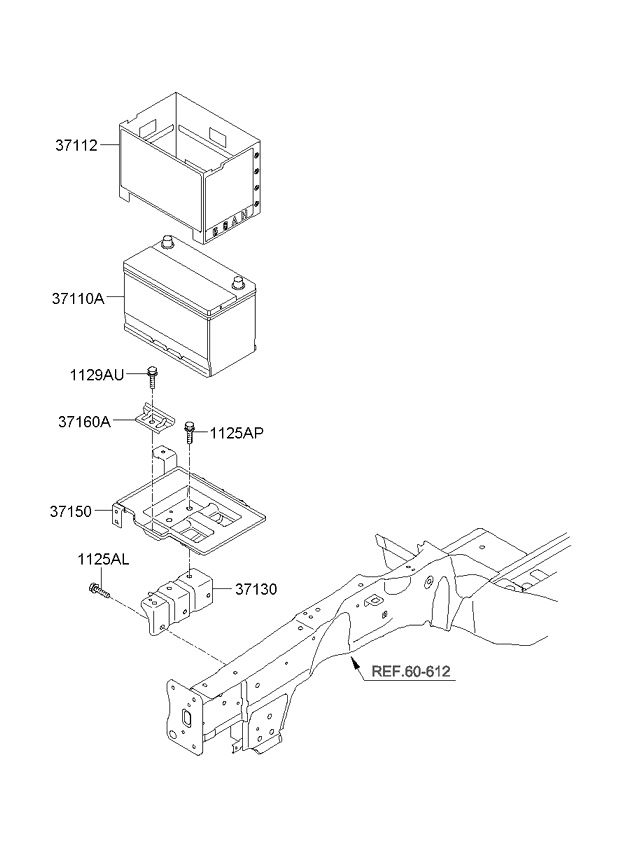 37112

37110A

1129AU

37160A

1125AP

37150

1125AL

37130

REF.60-612