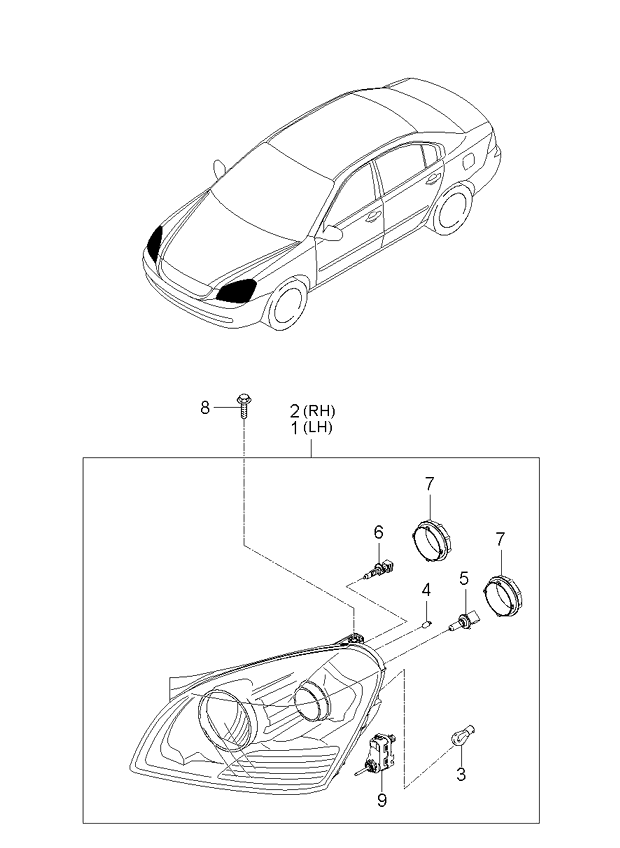 8
2 (RH)
1 (LH)
7
6
7
4
5
3
9