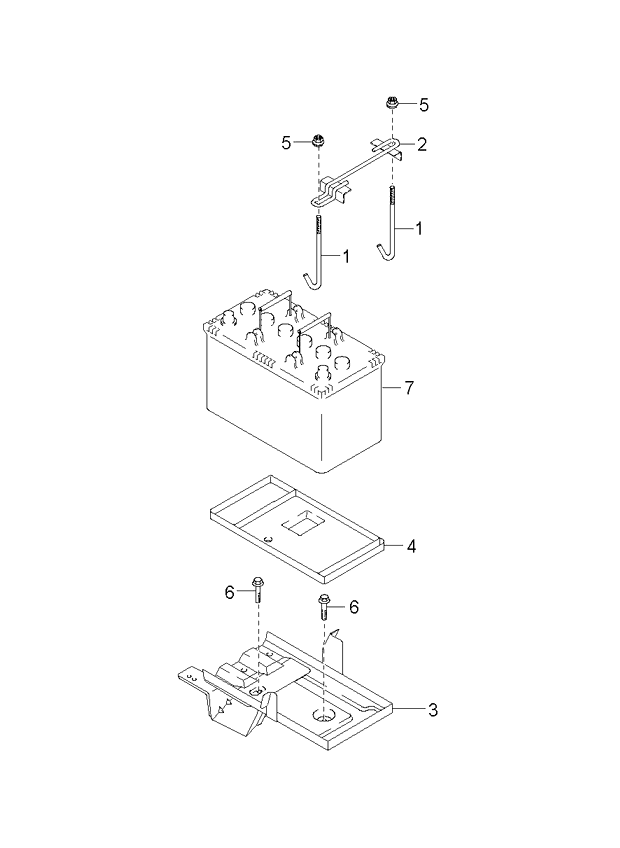 5
5
2
1
1
7
4
6
6
3