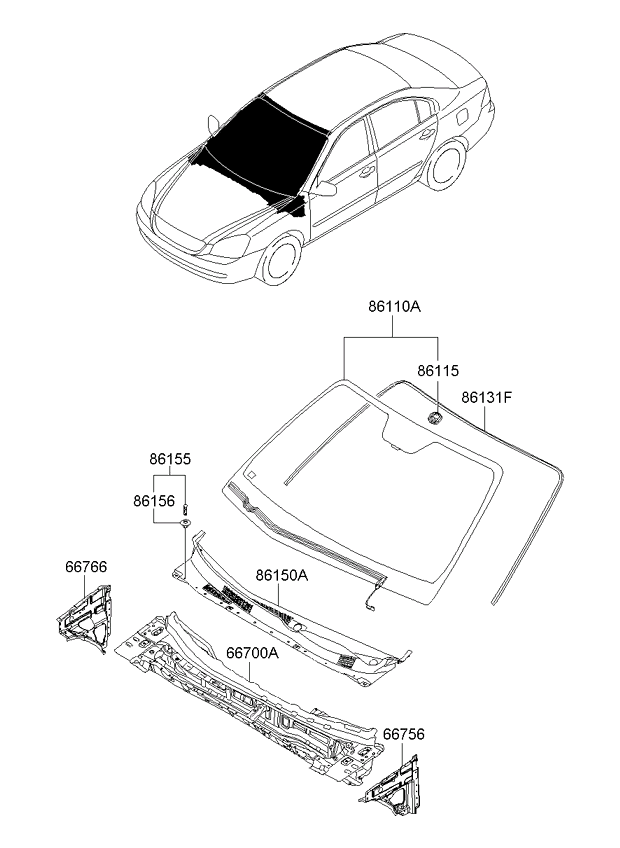 86110A
86115
86131F
86155
86156
66766
86150A
66700A
66756