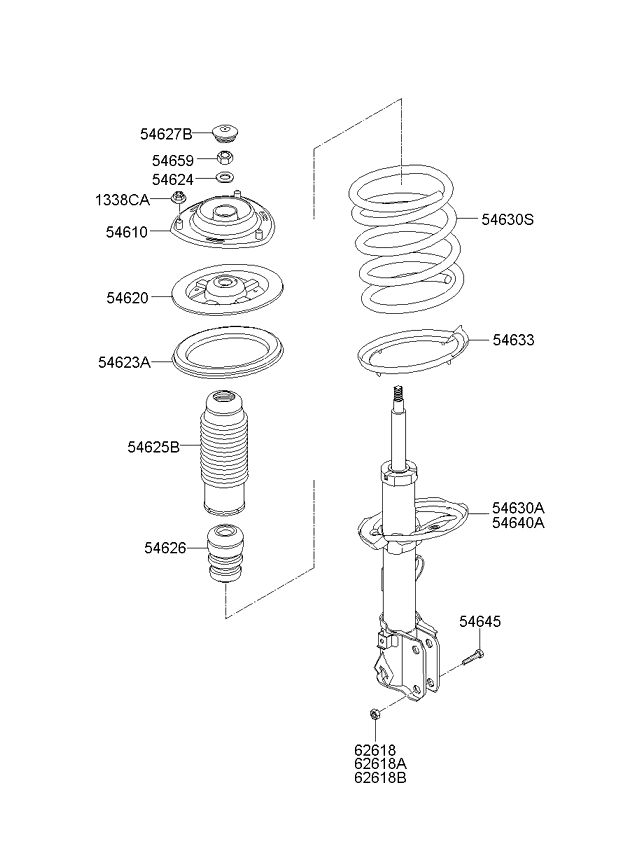 54627B
54659
54624
1338CA
54610
54620
54623A
54625B
54626
54630S
54633
54630A
54640A
54645
62618
62618A
62618B