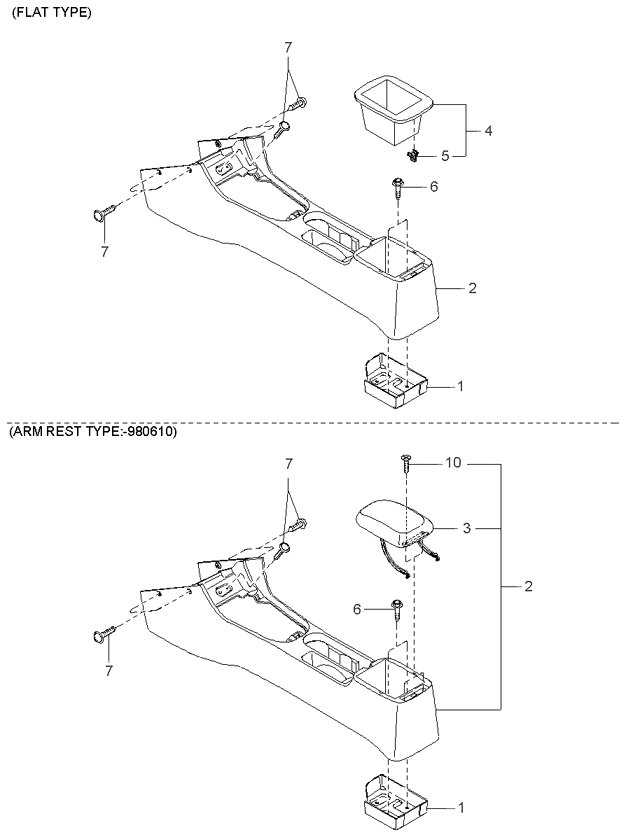 (FLAT TYPE)

7

4

5

6

7

2

1

(ARM REST TYPE:-980610)

7

10

3

2

6

7

1