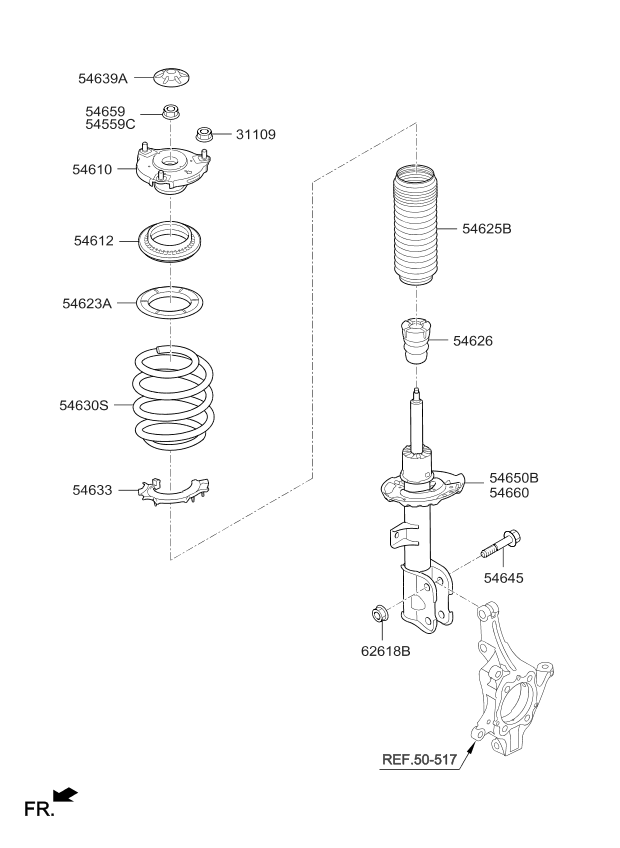 54639A

54659
54559C

31109

54610

54612

54623A

54630S

54633

54625B

54626

54650B
54660

54645

62618B

REF.50-517

FR.