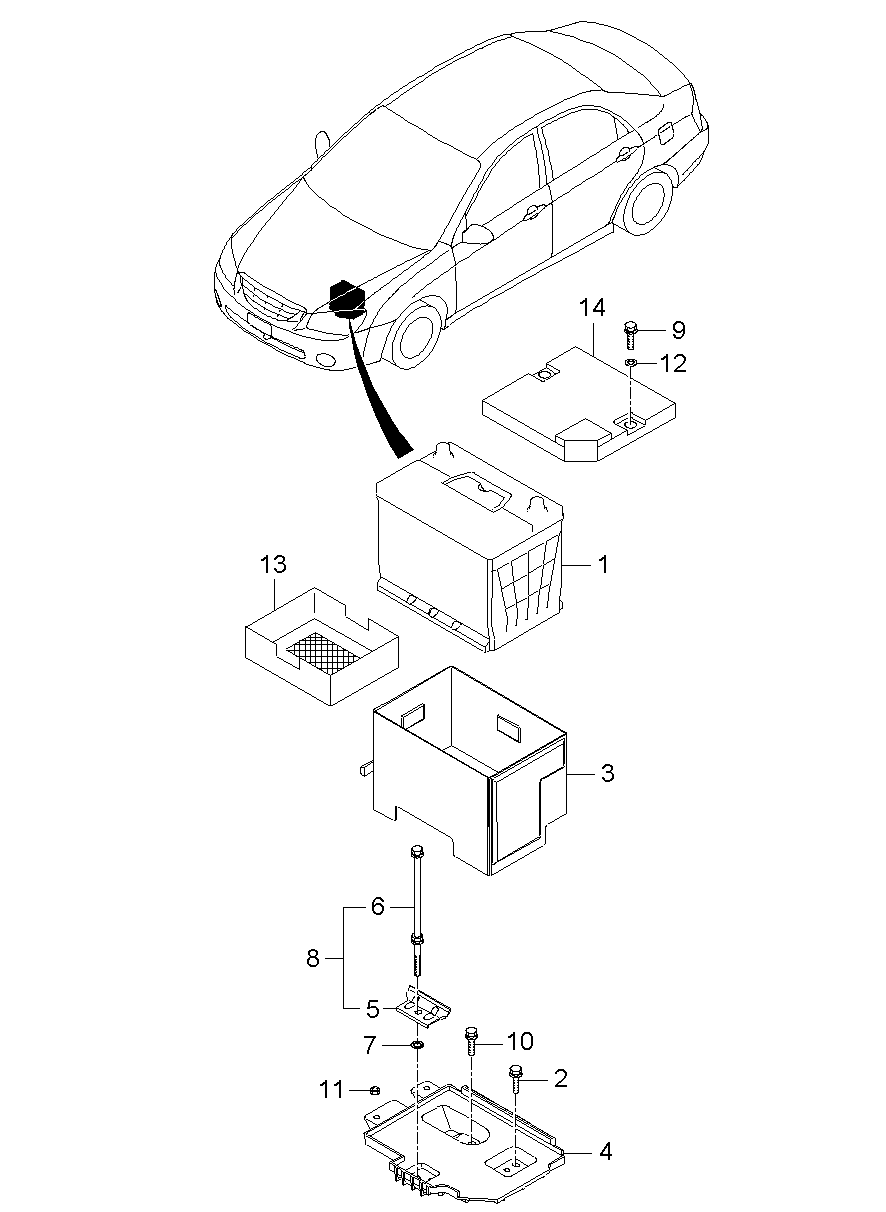 14
9
12
13
1
3
6
8
5
7
10
11
2
4