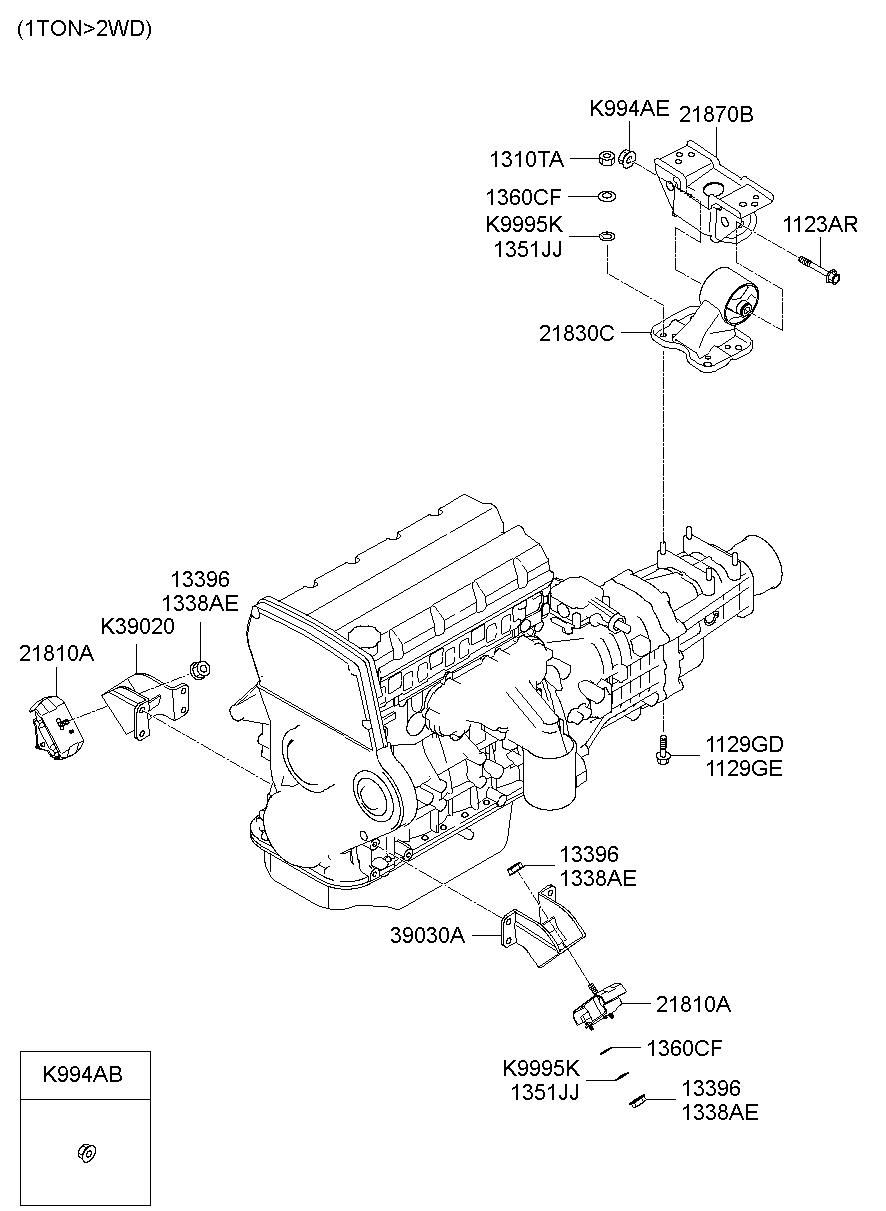 (1TON>2WD)

K994AE
21870B
1310TA
1360CF
K9995K
1351JJ
1123AR
21830C

13396
1338AE
K39020
21810A

1129GD
1129GE

13396
1338AE
39030A
21810A
1360CF
K9995K
1351JJ
13396
1338AE

K994AB