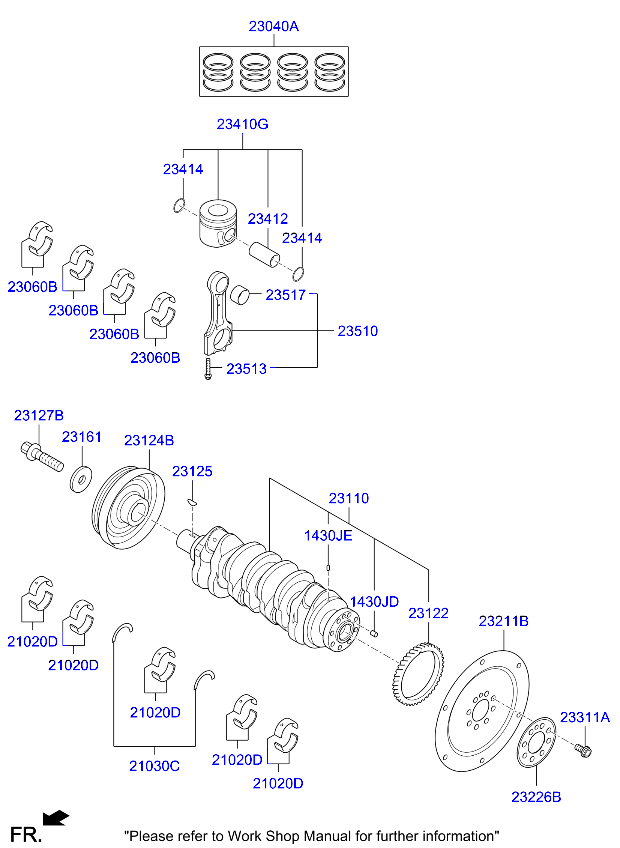 23040A

23410G

23414

23412

23414

23060B

23060B

23060B

23060B

23517

23510

23513

23127B

23161

23124B

23125

23110

1430JE

1430JD

23122

23211B

21020D

21020D

21020D

21030C

21020D

21020D

23311A

23226B

FR.

"Please refer to Work Shop Manual for further information"