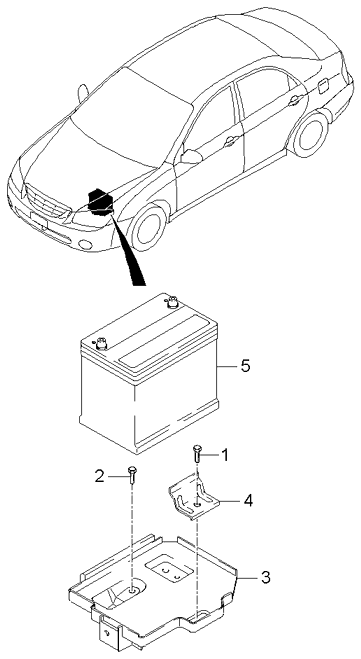 5
1
2
4
3