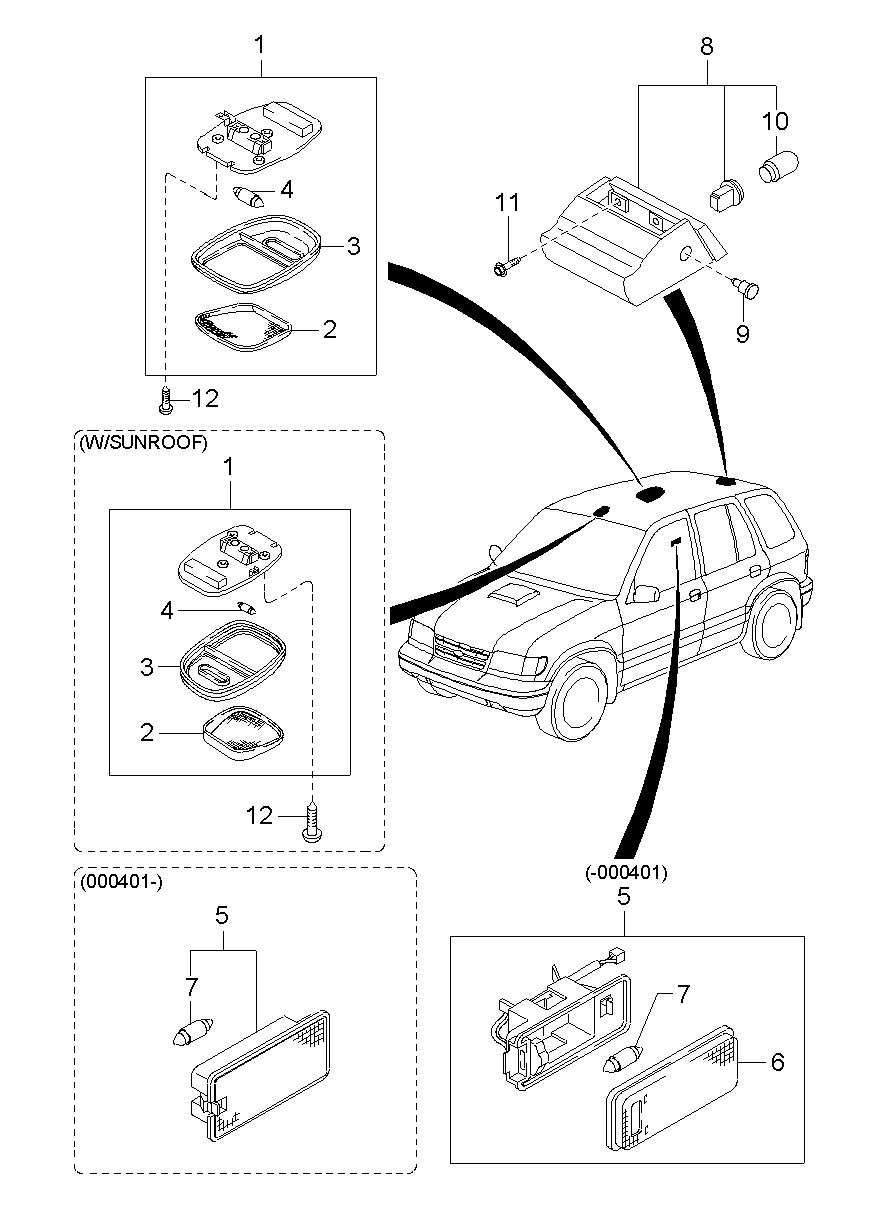 1
4
3
2
12
8
10
11
9
(W/SUNROOF)
1
4
3
2
12
(000401-)
5
7
(-000401)
5
7
6