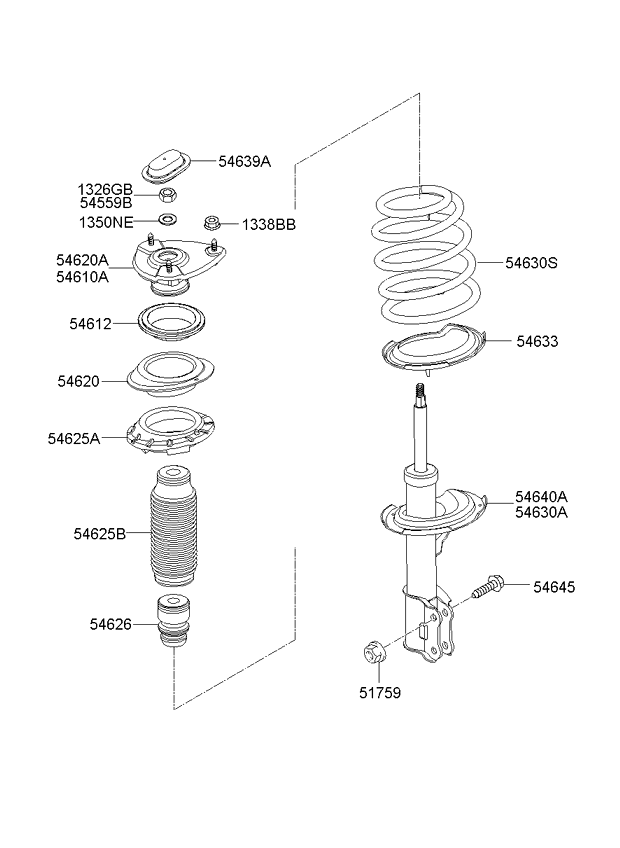 54639A
1326GB
54559B
1350NE
1338BB
54620A
54610A
54612
54620
54625A
54625B
54626
54630S
54633
54640A
54630A
54645
51759