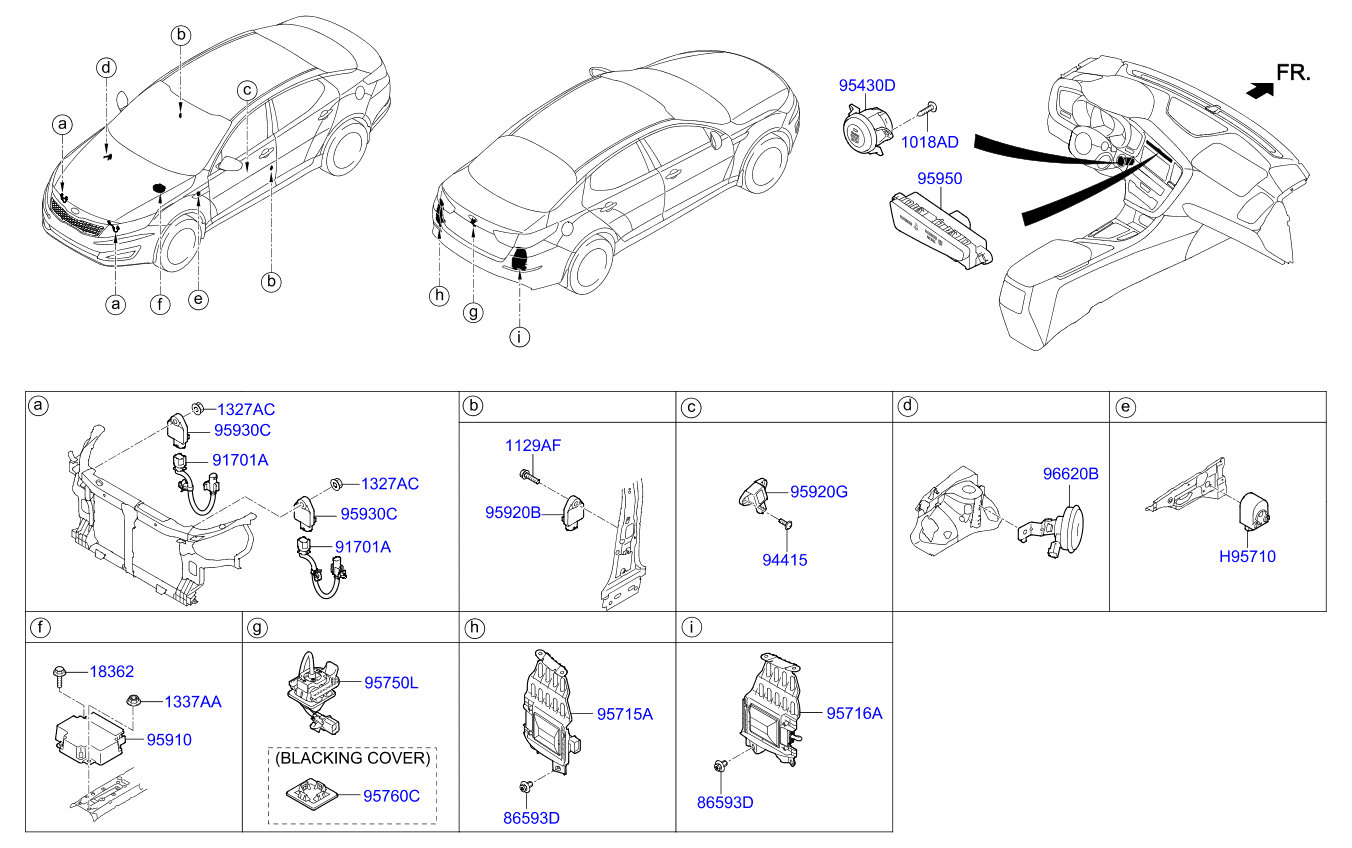 b
d
c
a
a
f
e
b
h
g
i
95430D
1018AD
95950
FR.

a
1327AC
95930C
91701A
1327AC
95930C
91701A

b
1129AF
95920B

c
95920G
94415

d
96620B

e
H95710

f
18362
1337AA
95910

g
95750L
(BLACKING COVER)
95760C

h
95715A
86593D

i
95716A
86593D