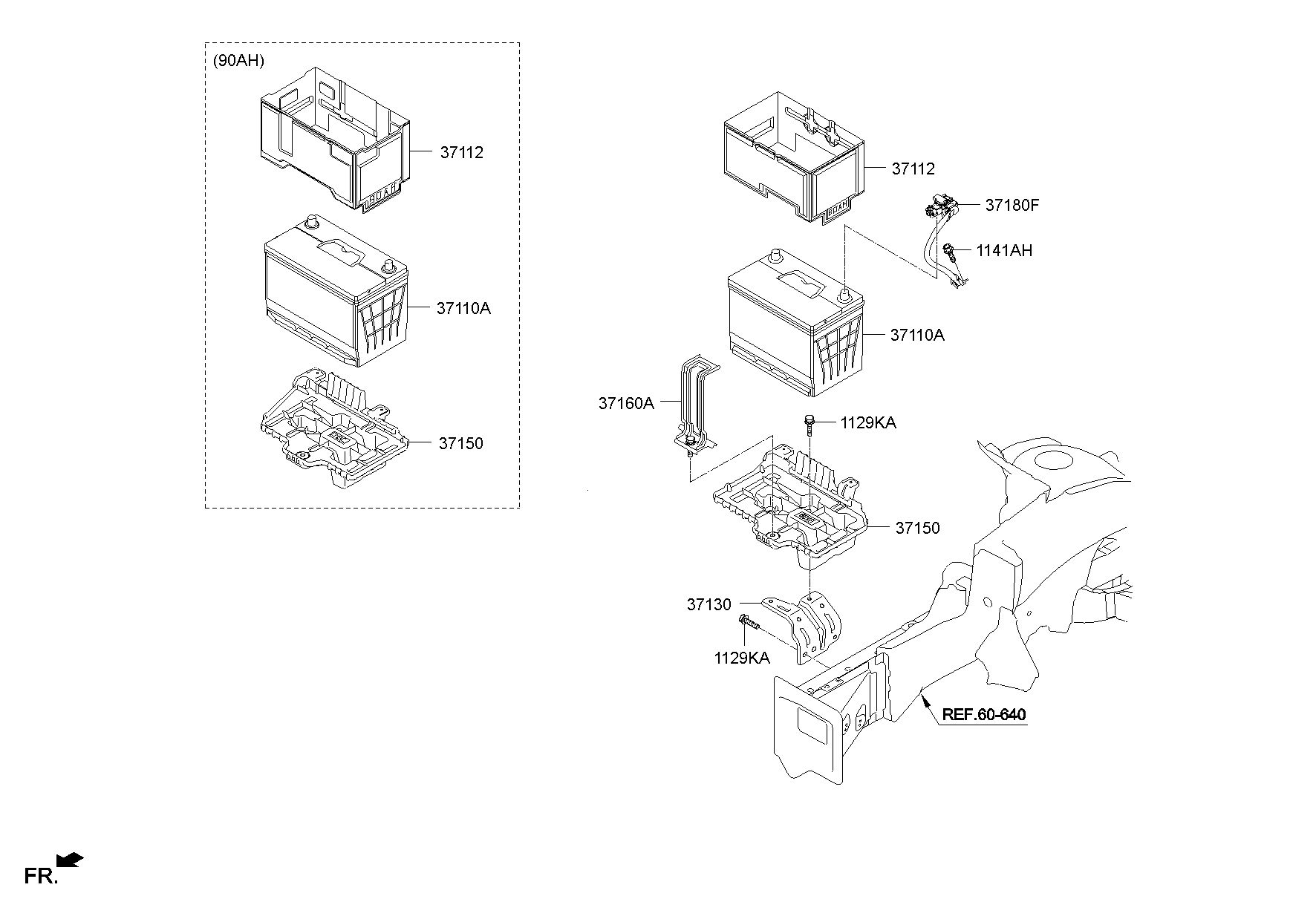 (90AH)

37112

37110A

37150

37112

37180F

1141AH

37110A

37160A

1129KA

37150

37130

1129KA

REF.60-640

FR.