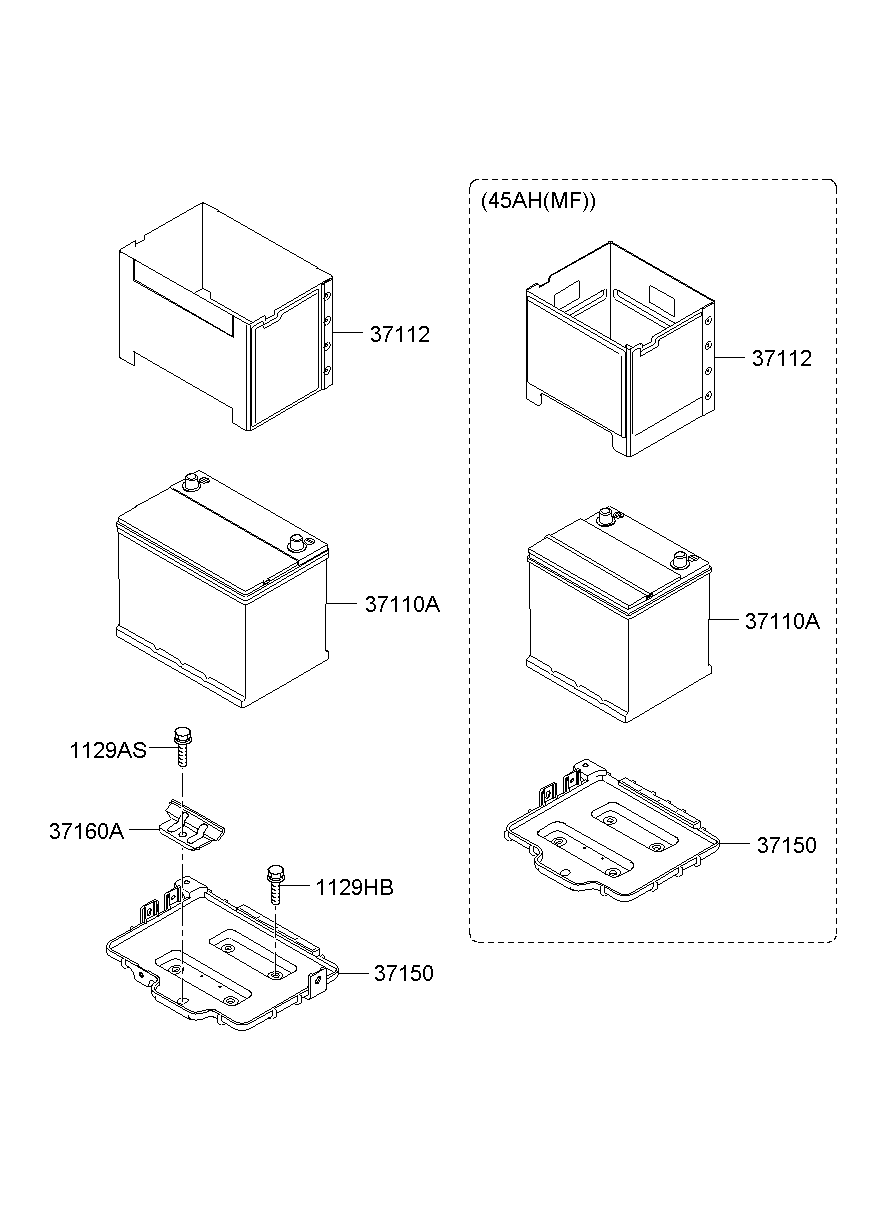 37112

37110A

1129AS

37160A

1129HB

37150

(45AH(MF))

37112

37110A

37150