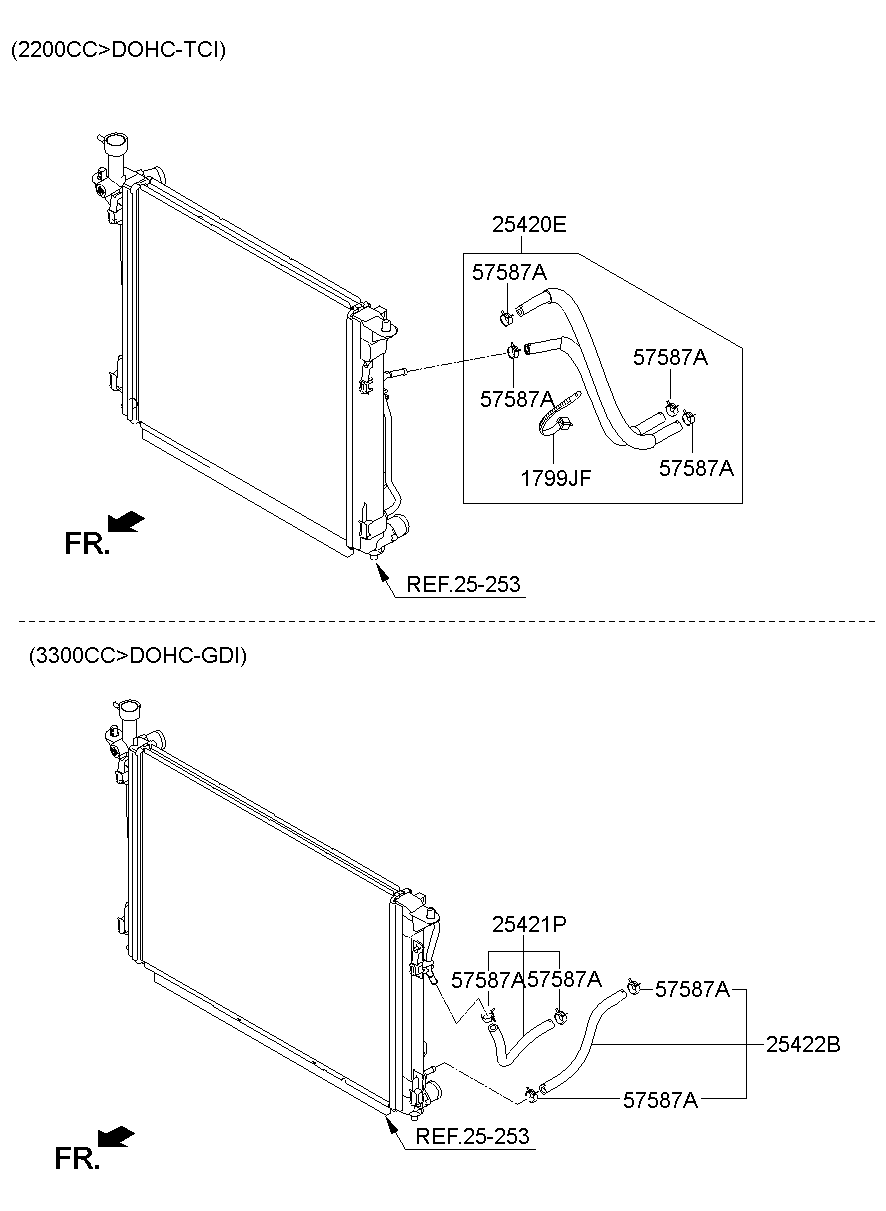 (2200CC>DOHC-TCI)

25420E

57587A

57587A

57587A

57587A

1799JF

FR.

REF.25-253

(3300CC>DOHC-GDI)

25421P

57587A

57587A

57587A

25422B

57587A

FR.

REF.25-253