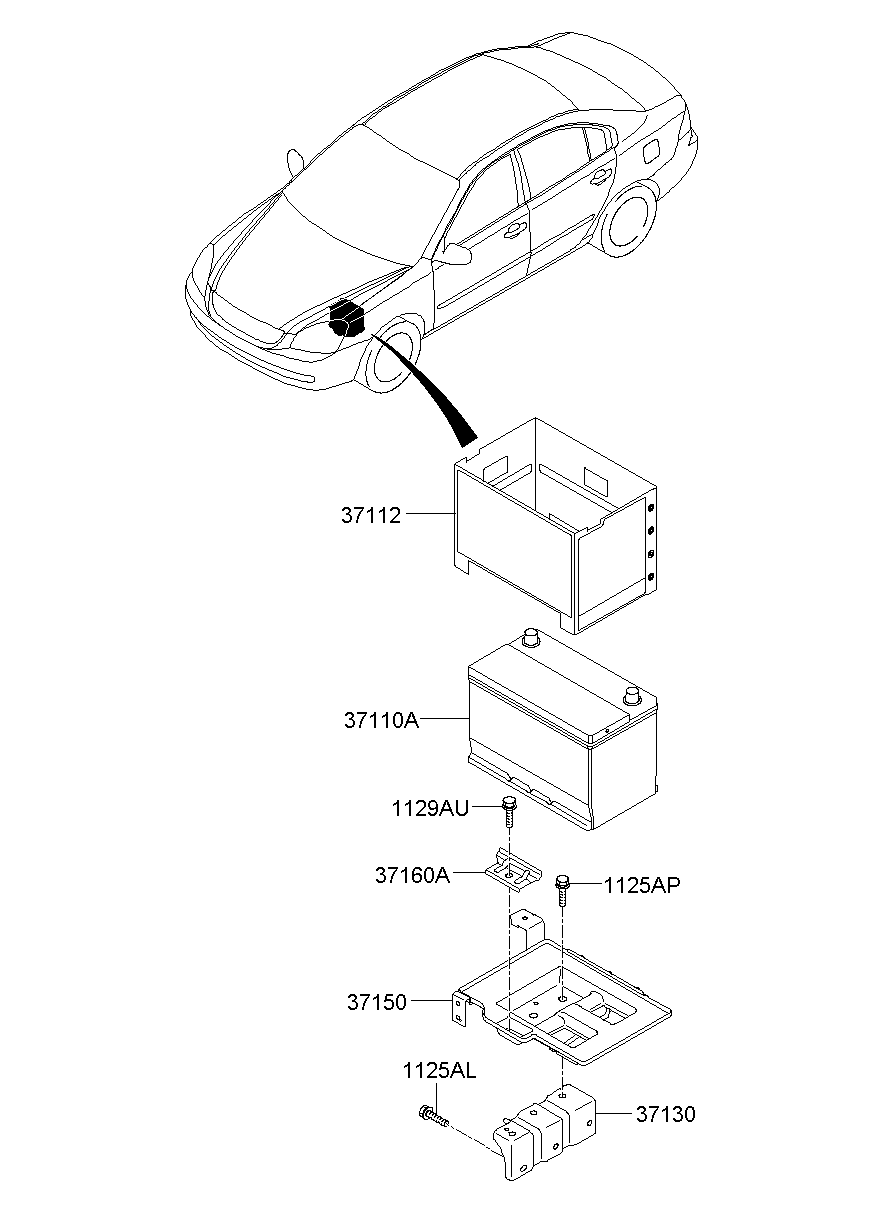 37112

37110A

1129AU

37160A

1125AP

37150

1125AL

37130