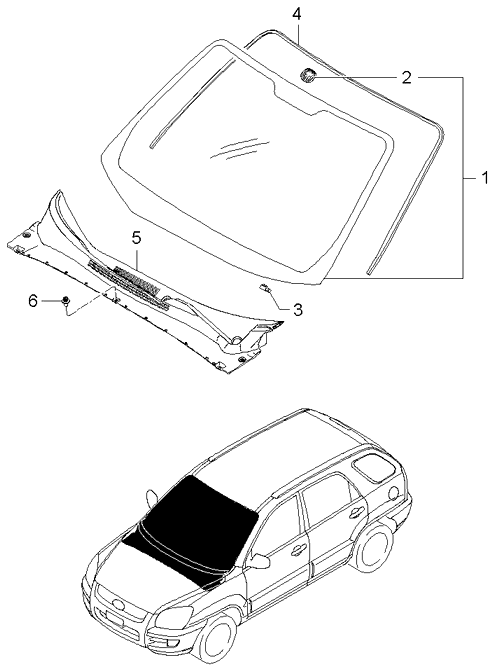 4
2
1
5
6
3