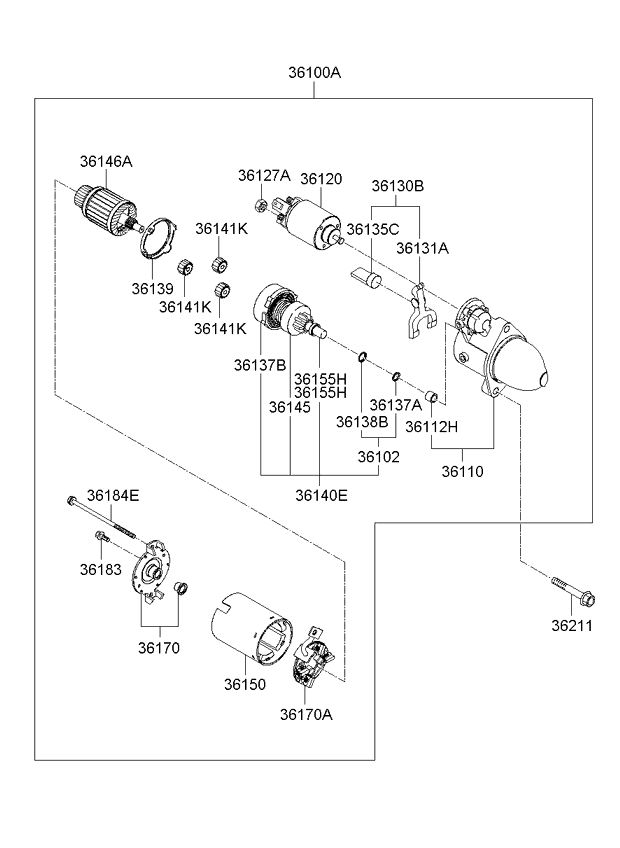 36100A

36146A
36127A
36120
36130B
36141K
36135C
36131A
36139
36141K
36141K
36137B
36155H
36155H
36145
36137A
36138B
36112H
36102
36110
36140E
36184E
36183
36170
36150
36170A
36211