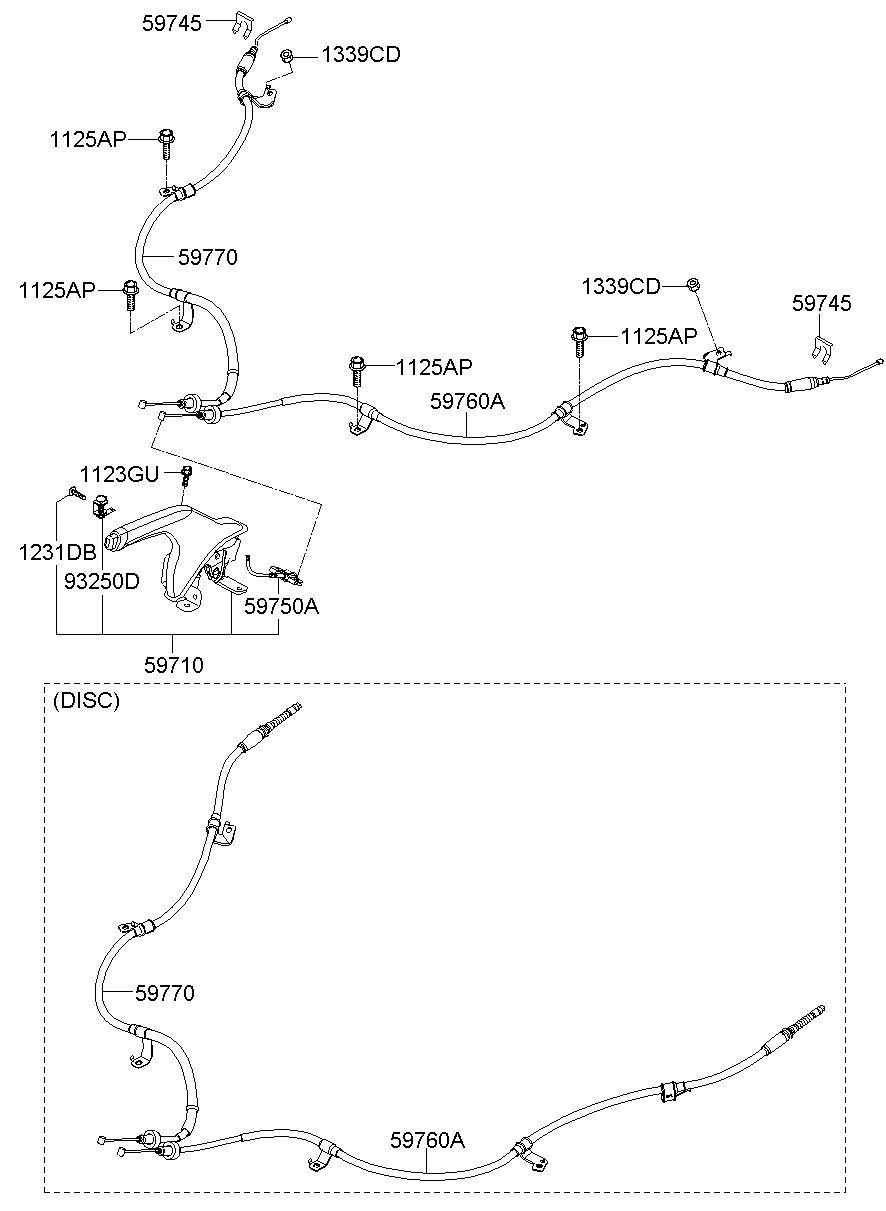 59745
1339CD
1125AP
59770
1125AP
1339CD
59745
1125AP
1125AP
59760A
1123GU
1231DB
93250D
59750A
59710
(DISC)
59770
59760A