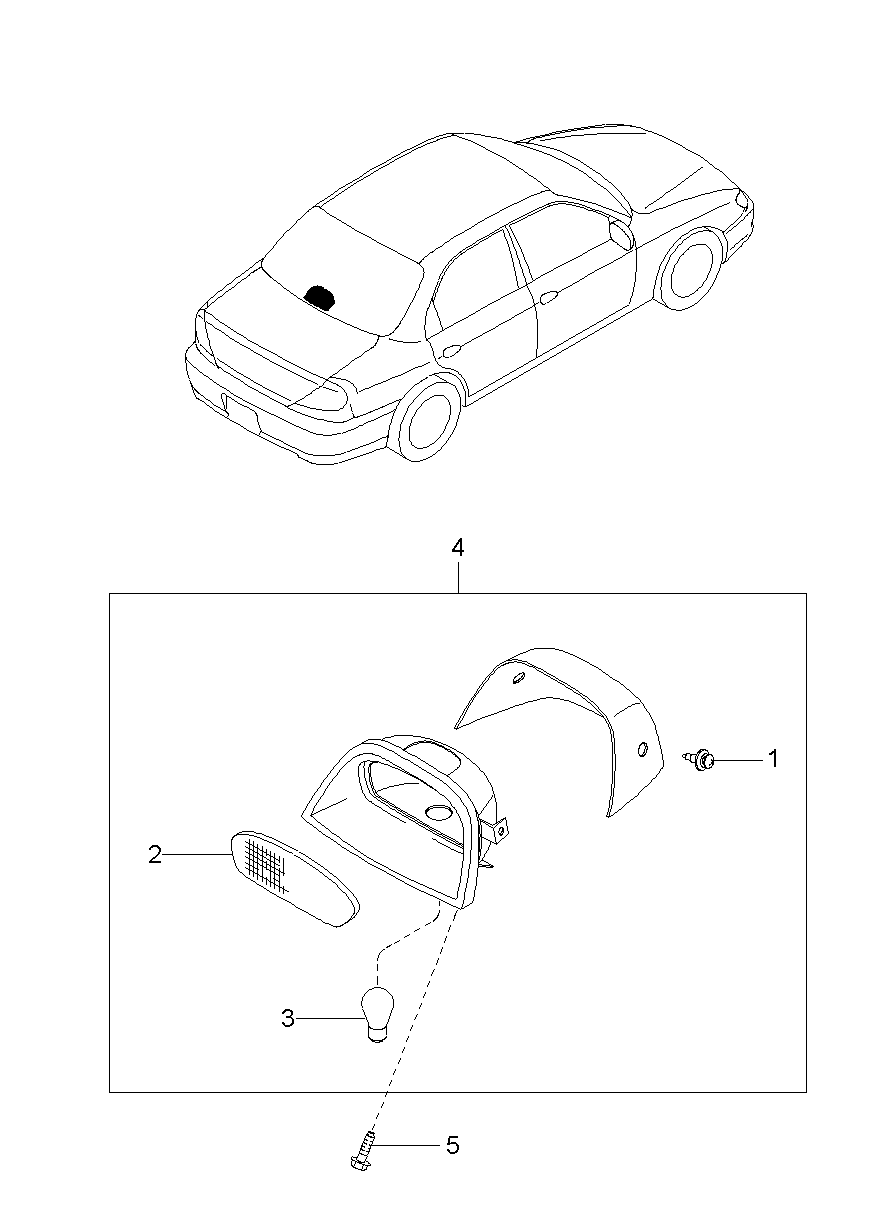 4
1
2
3
5