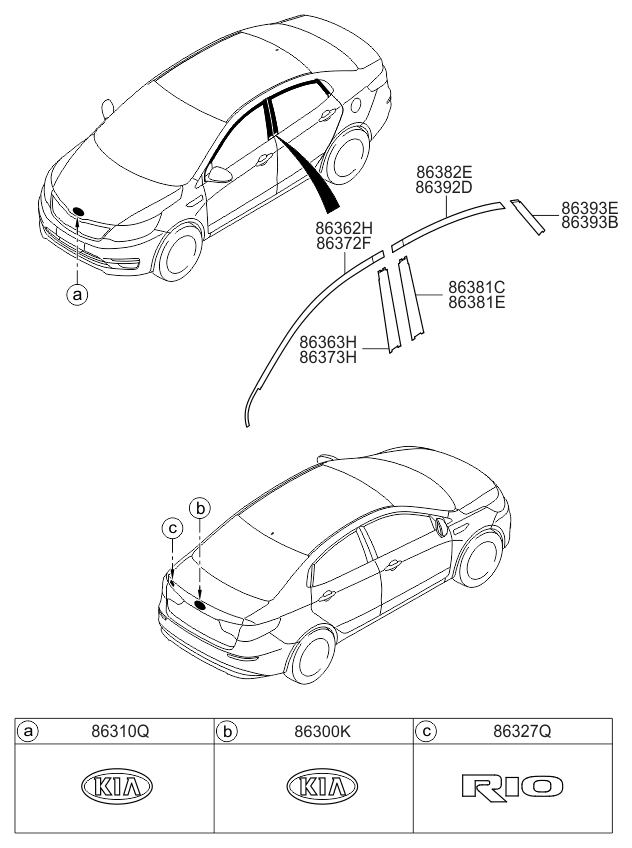 a

86382E
86392D

86393E
86393B

86362H
86372F

86381C
86381E

86363H
86373H

c

b

| a 86310Q | b 86300K | c 86327Q |
|---|---|---|
| KIA | KIA | RIO |