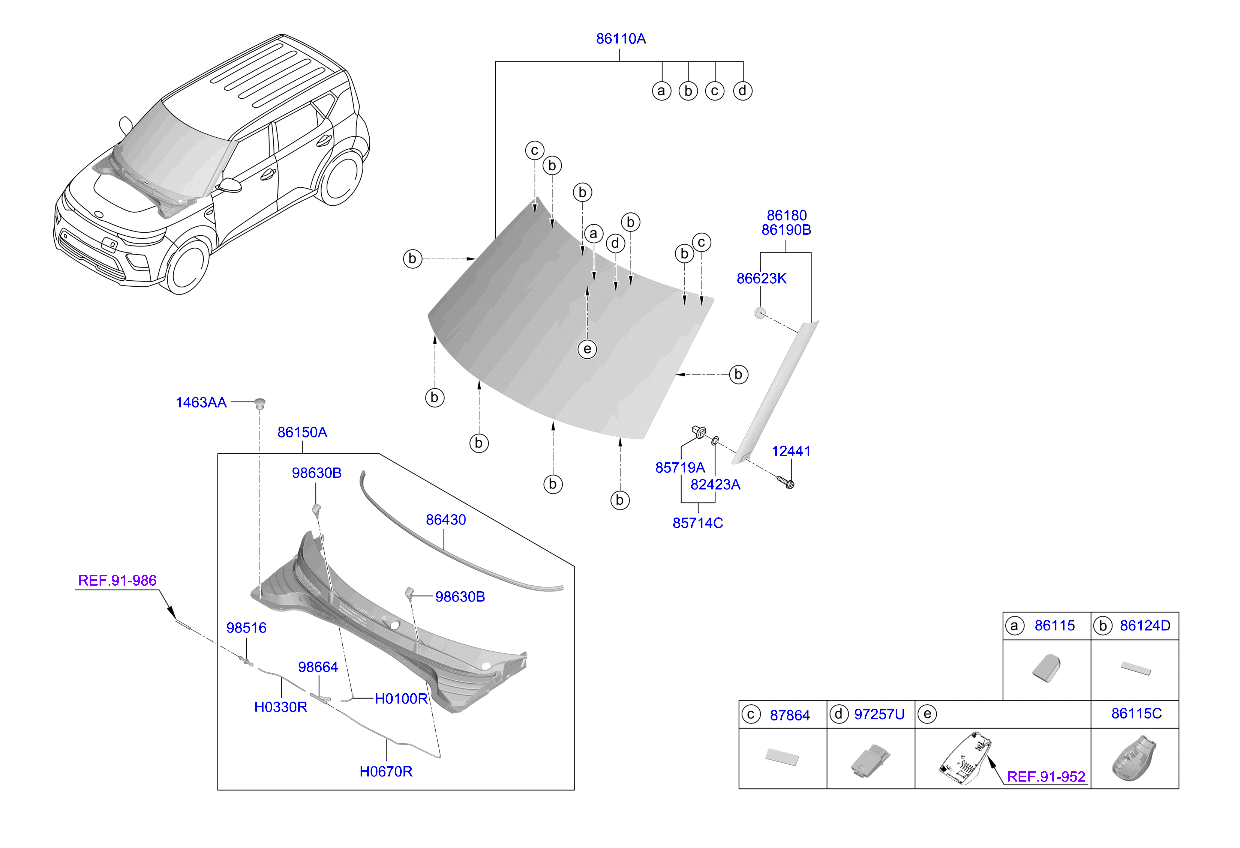 86110A
a b c d
c b b a d b b c
b
e
b
b
b
b
b

86180
86190B
86623K

85719A
82423A
85714C
12441

1463AA
86150A
98630B
86430
98630B
REF.91-986
98516
98664
H0330R
H0100R
H0670R

| a 86115 | b 86124D |
|---|---|

| c 87864 | d 97257U | e | 86115C |
|---|---|---|---|
| | | REF.91-952 | |