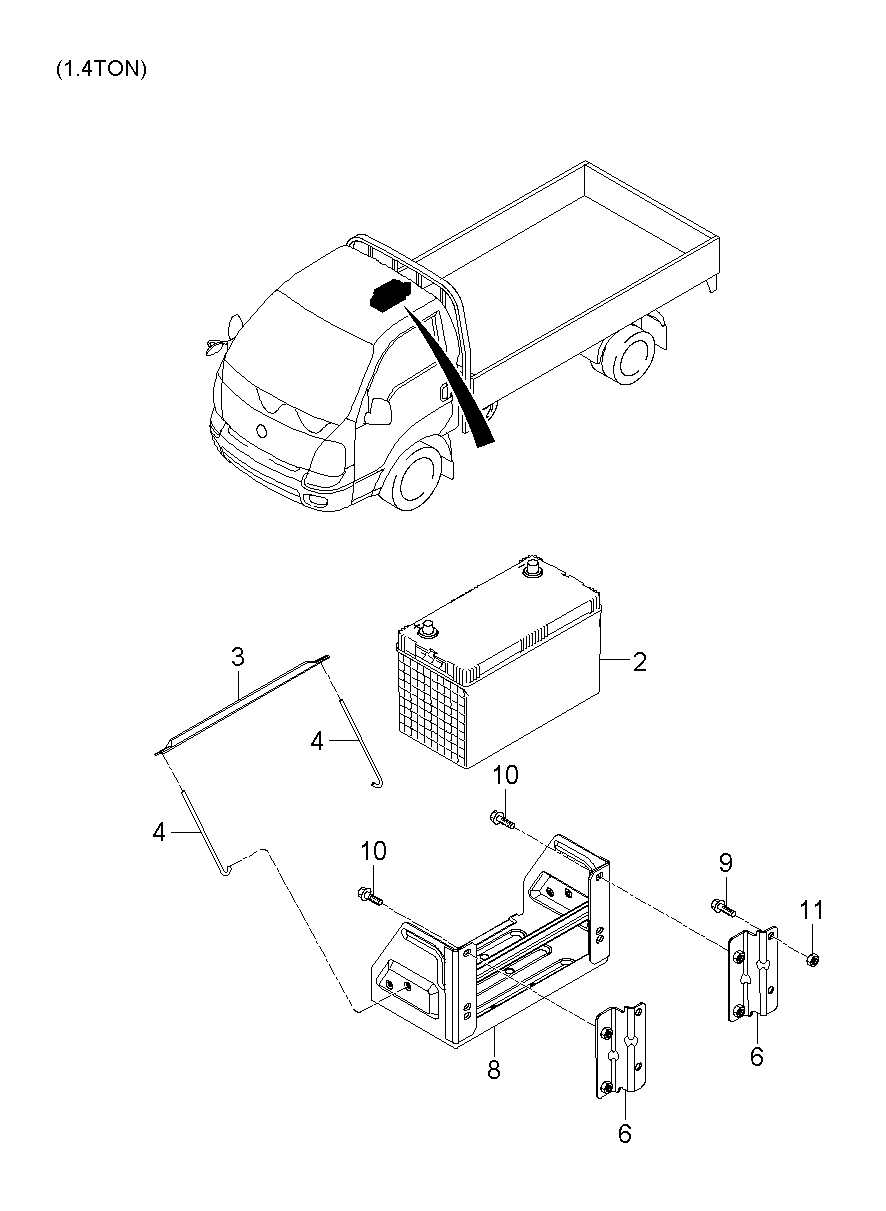 (1.4TON)

3
2
4
10
4
10
9
11
8
6
6