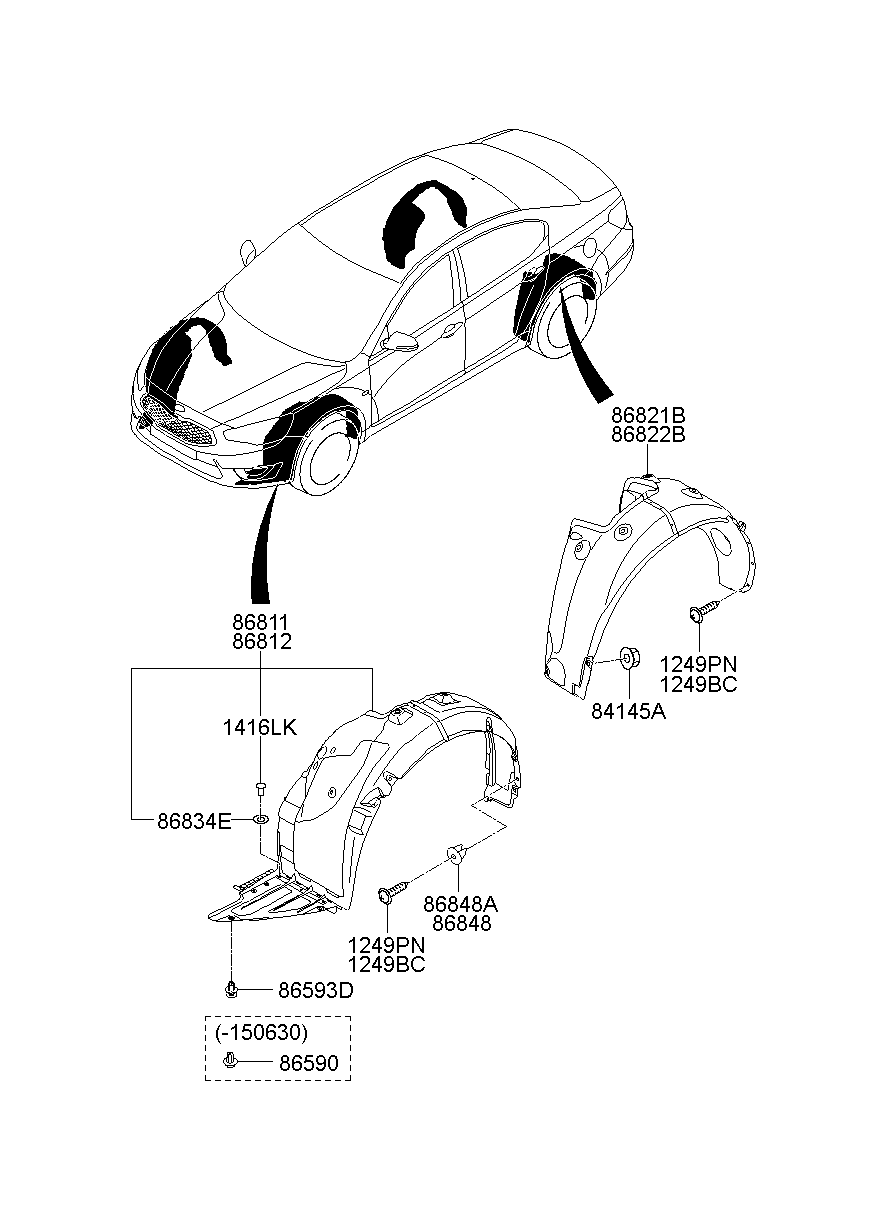 86821B
86822B

1249PN
1249BC

84145A

86811
86812

1416LK

86834E

86848A
86848

1249PN
1249BC

86593D

(-150630)
86590