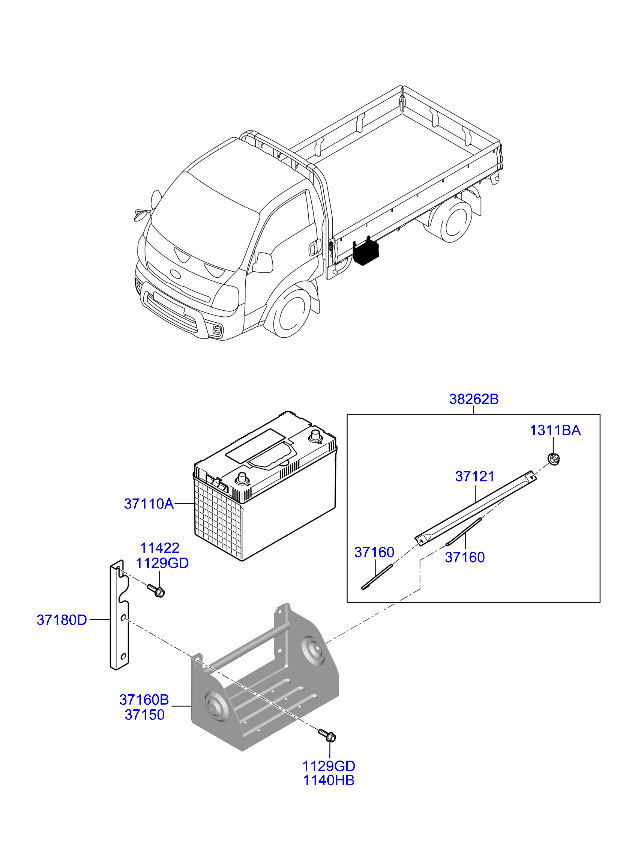 38262B
1311BA
37121
37110A
37160
37160
11422
1129GD
37180D
37160B
37150
1129GD
1140HB