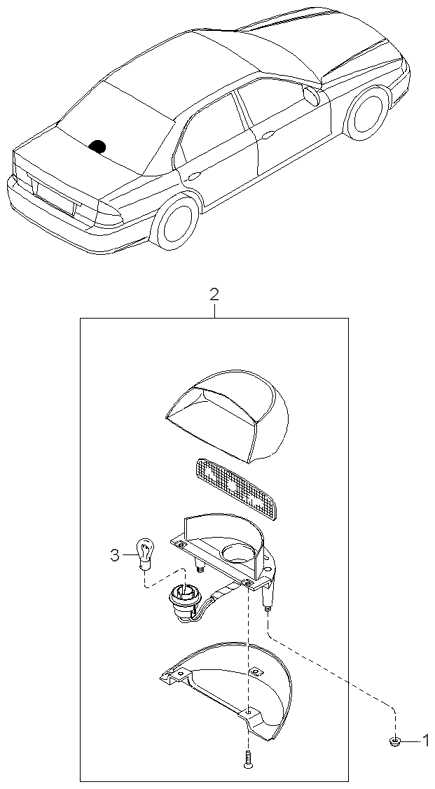 2
3
1