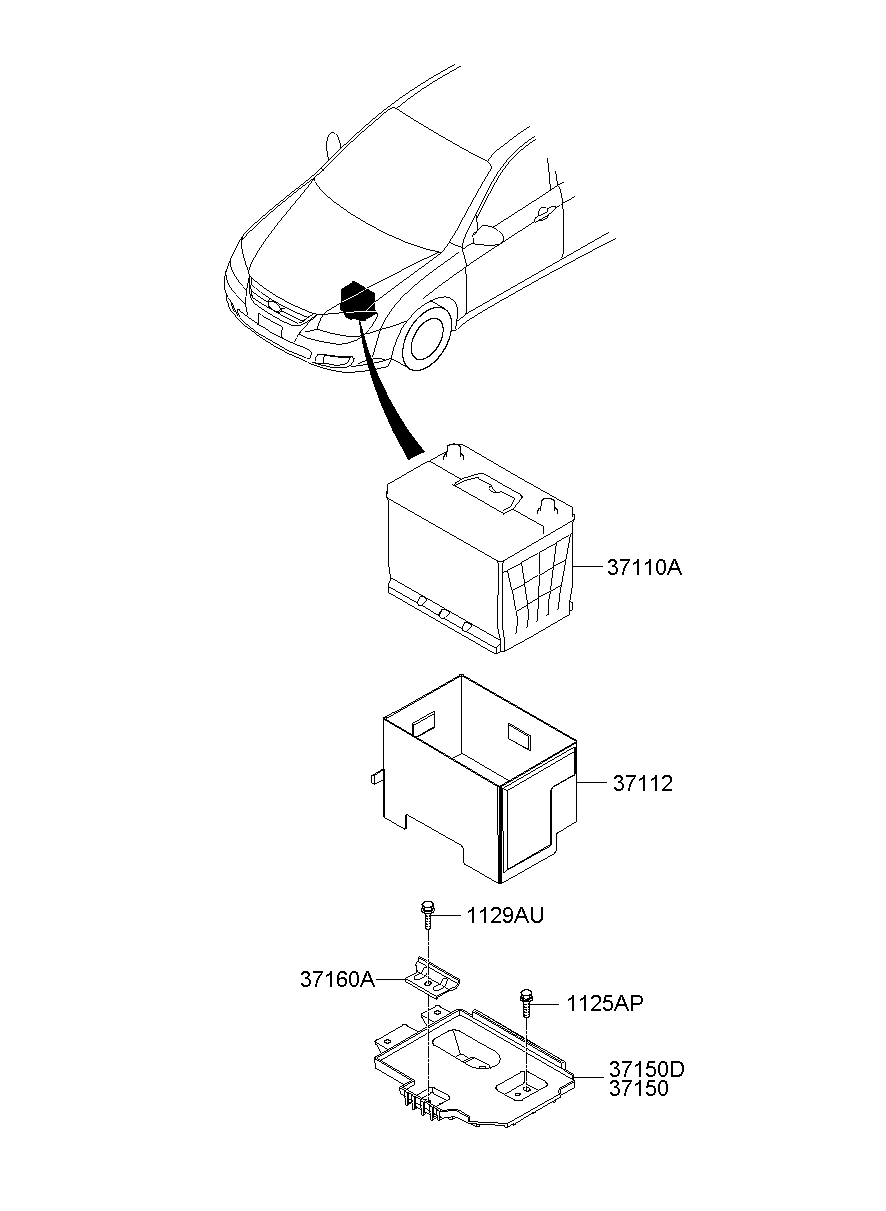 37110A

37112

1129AU

37160A

1125AP

37150D
37150