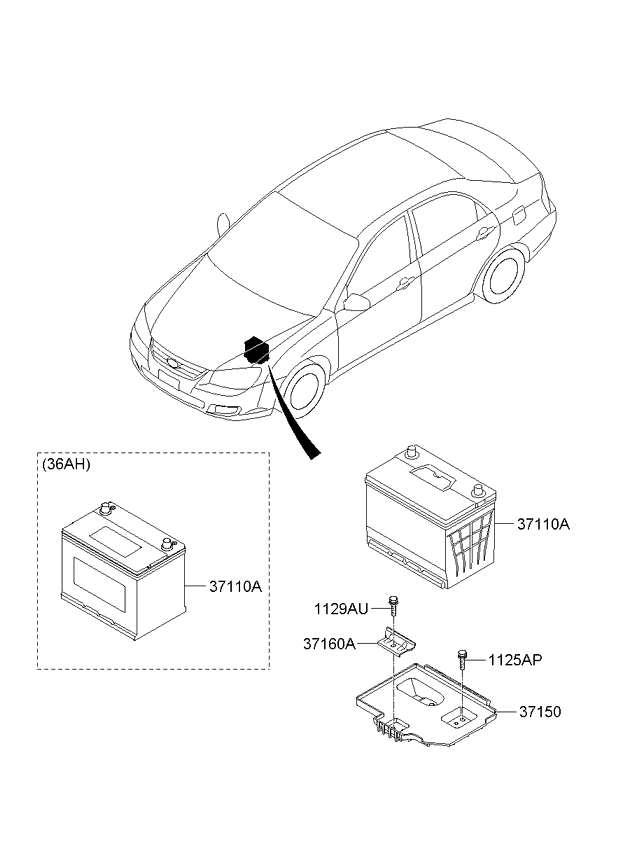 (36AH)

37110A

37110A

1129AU

37160A

1125AP

37150