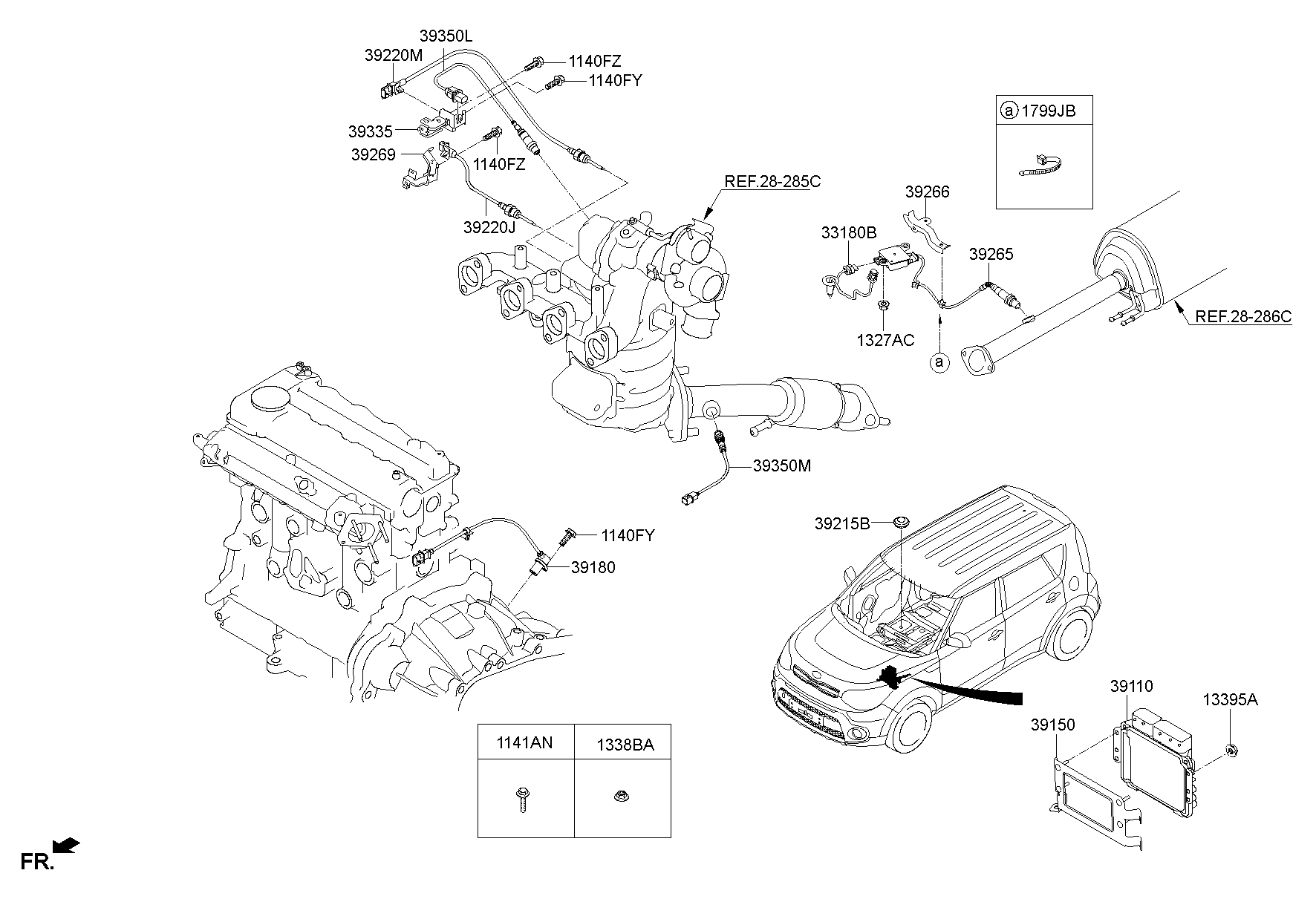 39350L
39220M
1140FZ
1140FY
39335
39269
1140FZ
39220J
REF.28-285C
ⓐ 1799JB
39266
33180B
39265
1327AC
ⓐ
REF.28-286C
39350M
1140FY
39180
39215B
39110
13395A
39150

| 1141AN | 1338BA |
|---|---|
| | |

FR.