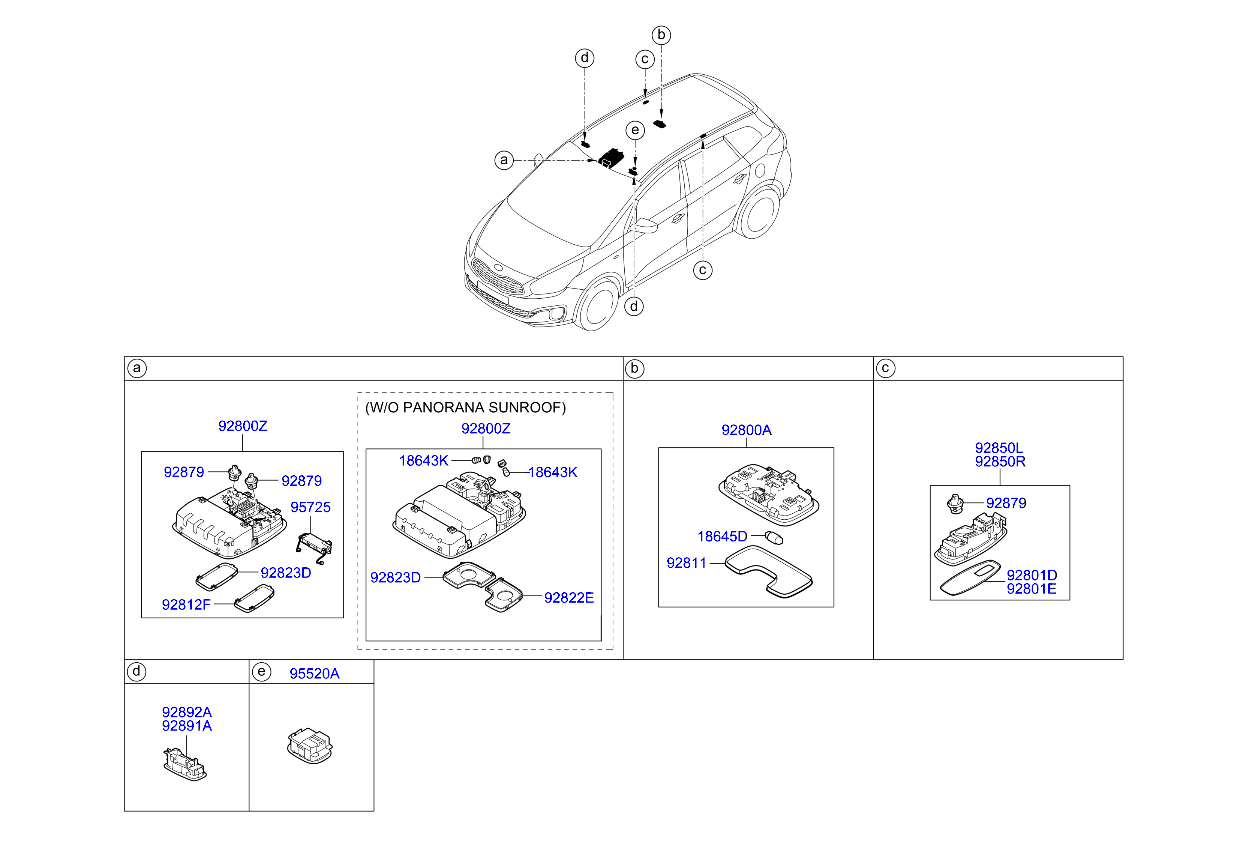 d
c
b
e
a
c
d

a

92800Z
92879
92879
95725
92823D
92812F

(W/O PANORANA SUNROOF)
92800Z
18643K
18643K
92823D
92822E

b

92800A
18645D
92811

c

92850L
92850R
92879
92801D
92801E

d

92892A
92891A

e
95520A