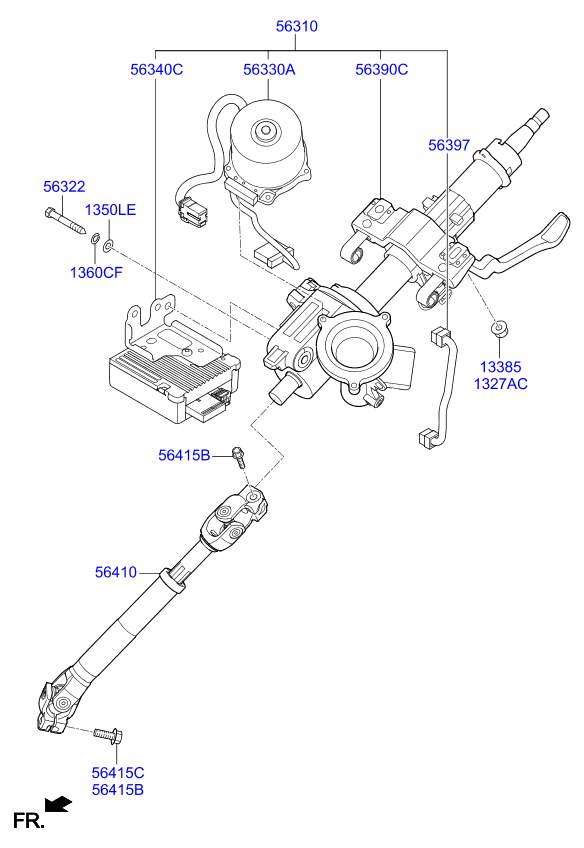 56310

56340C

56330A

56390C

56397

56322

1350LE

1360CF

13385
1327AC

56415B

56410

56415C
56415B

FR.