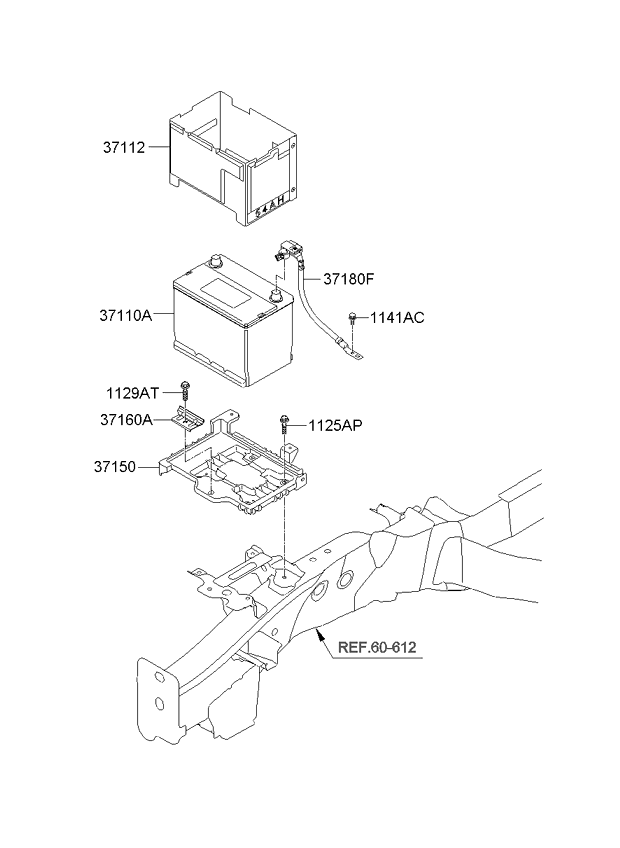 37112

54AH

37180F

37110A

1141AC

1129AT

37160A

1125AP

37150

REF.60-612