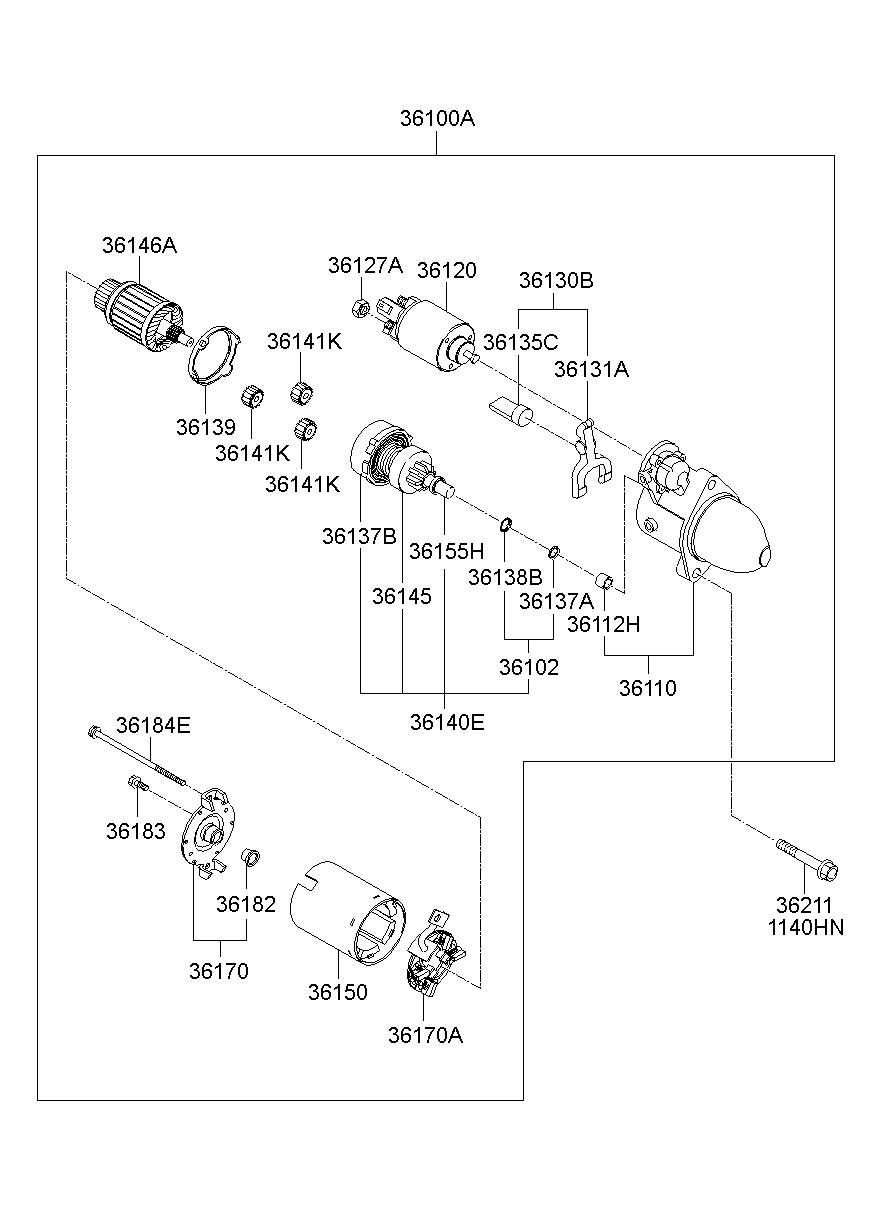 36100A

36146A

36127A 36120

36130B

36141K

36135C

36131A

36139

36141K

36141K

36137B

36155H

36138B

36145

36137A

36112H

36102

36110

36140E

36184E

36183

36182

36170

36150

36170A

36211
1140HN