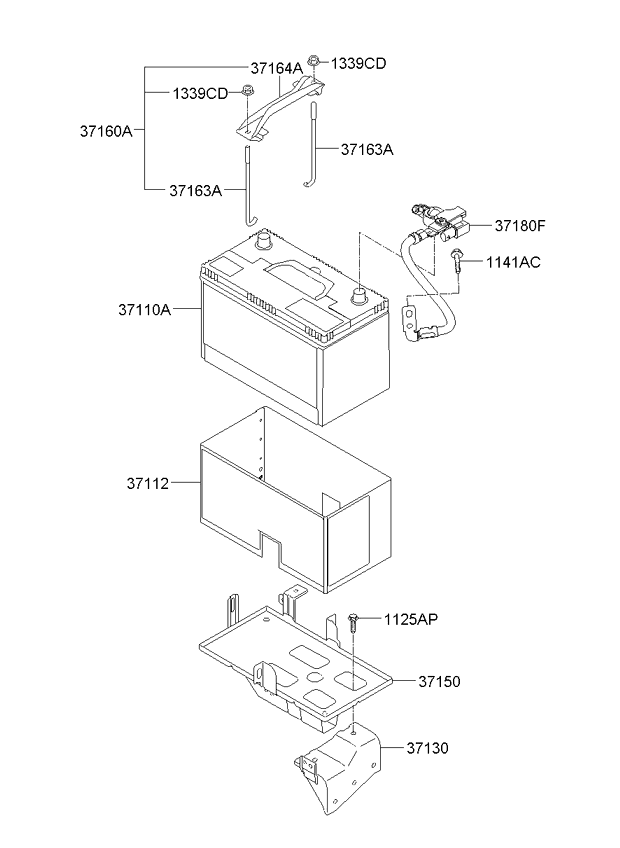 37164A
1339CD
1339CD
37160A
37163A
37163A
37180F
1141AC
37110A
37112
1125AP
37150
37130