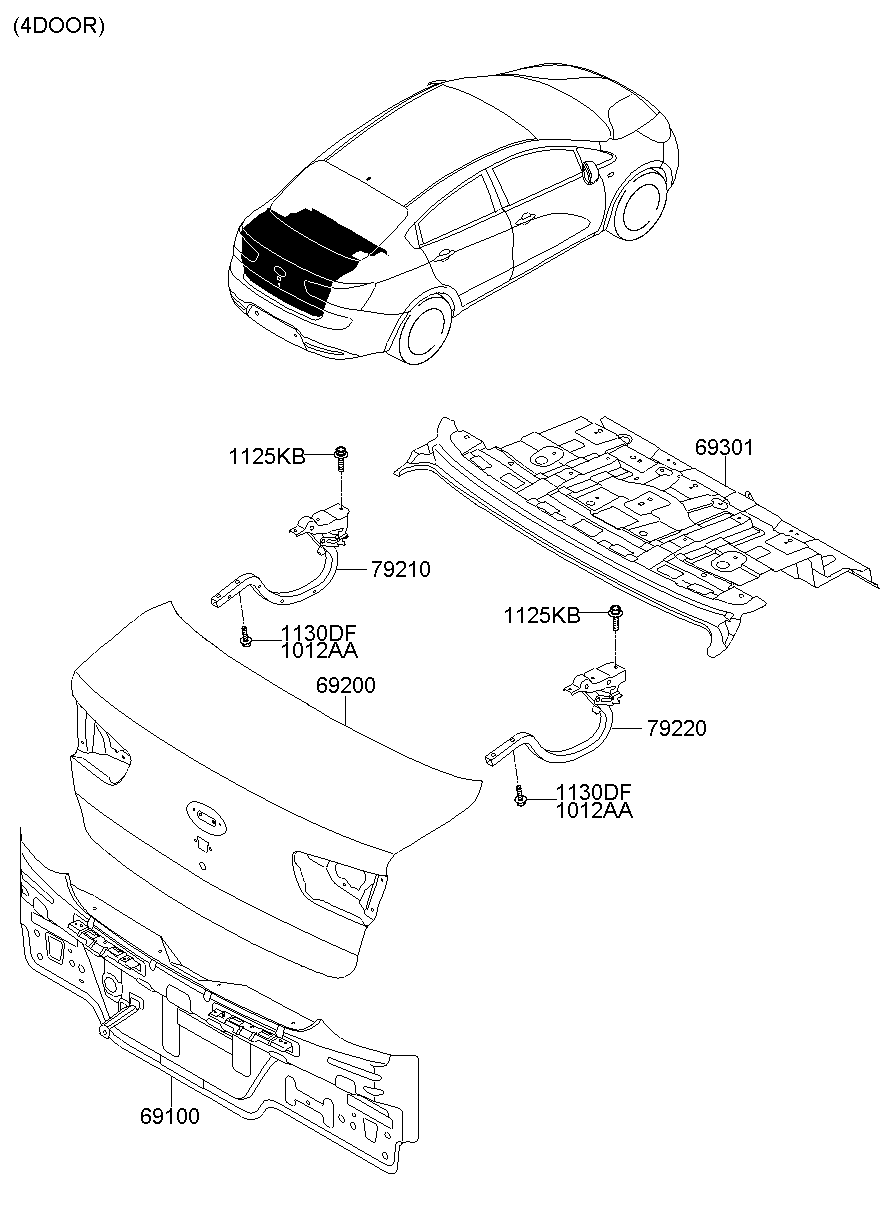 (4DOOR)

1125KB

69301

79210

1130DF
1012AA

1125KB

69200

79220

1130DF
1012AA

69100