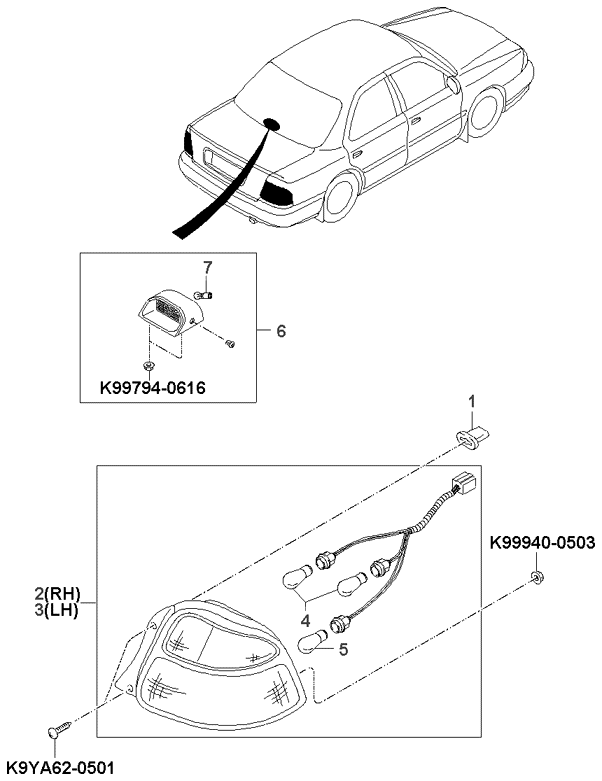 7

6

K99794-0616

1

K99940-0503

2(RH)
3(LH)

4

5

K9YA62-0501