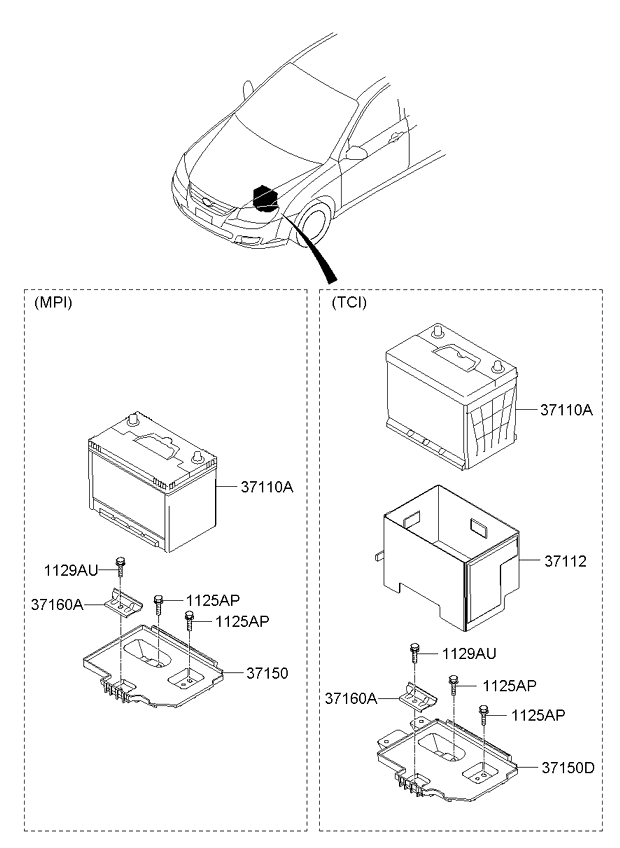 (MPI)

37110A

1129AU

37160A

1125AP

1125AP

37150

(TCI)

37110A

37112

1129AU

37160A

1125AP

1125AP

37150D