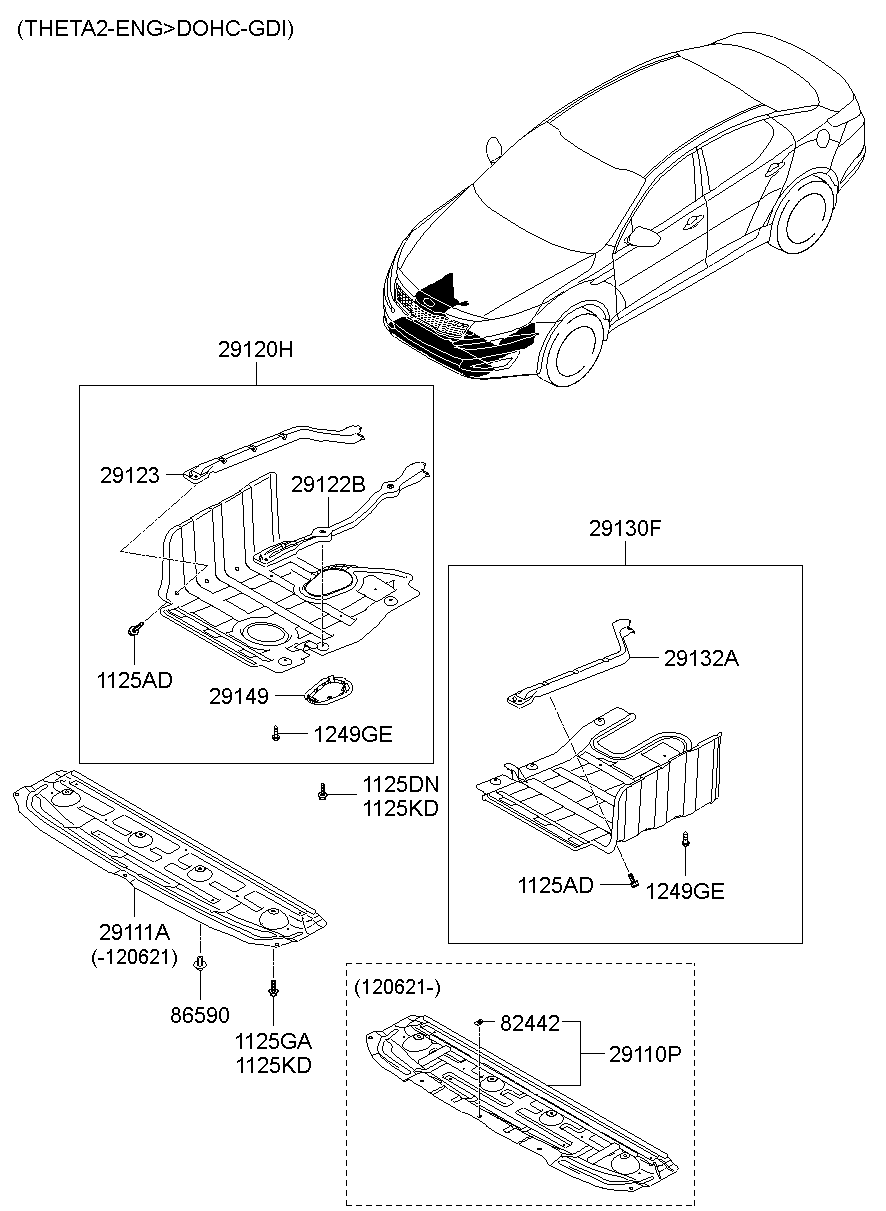 (THETA2-ENG>DOHC-GDI)

29120H

29123

29122B

1125AD

29149

1249GE

29130F

29132A

1125DN
1125KD

1125AD

1249GE

29111A
(-120621)

86590

1125GA
1125KD

(120621-)

82442

29110P