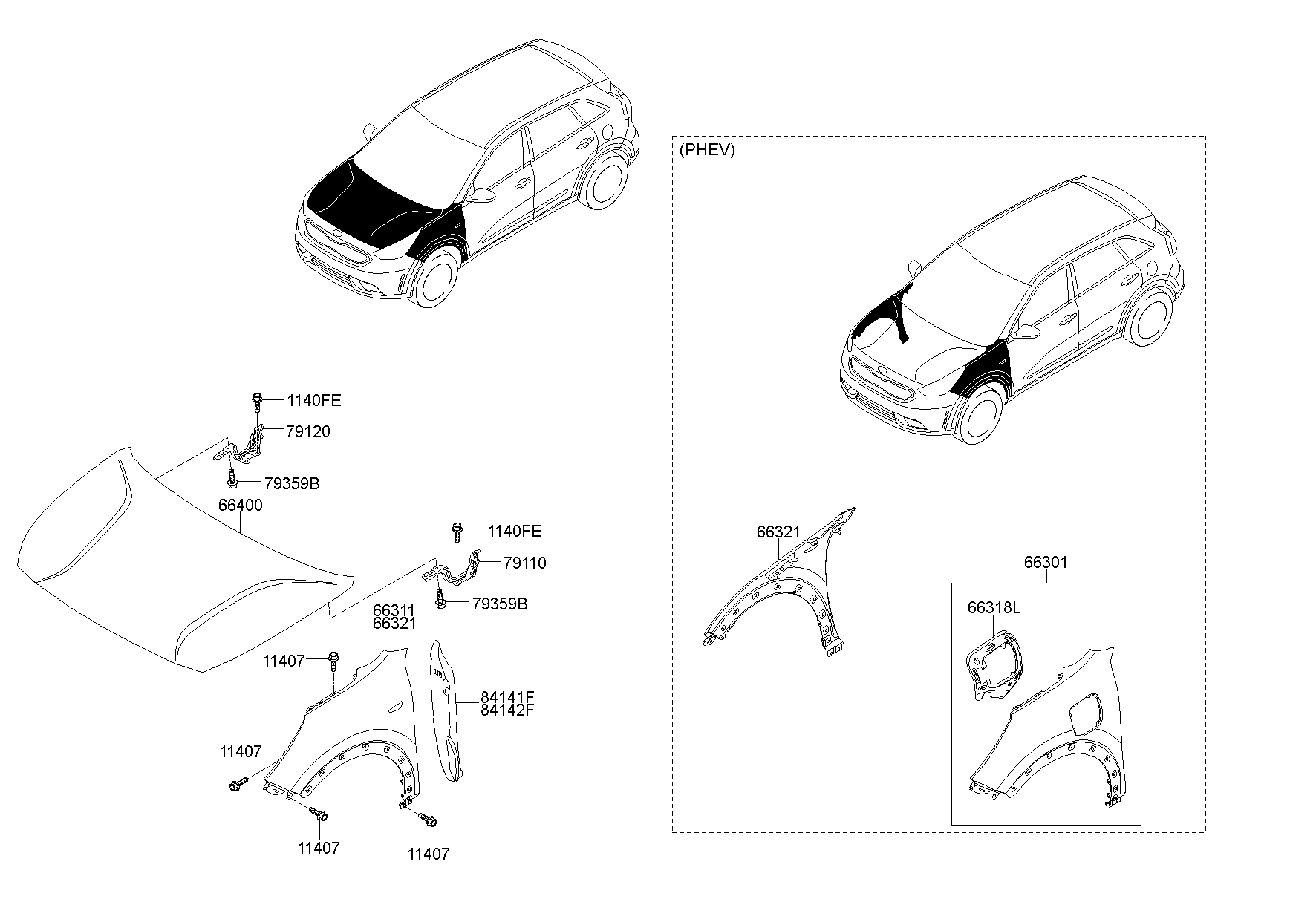 1140FE
79120
79359B
66400
1140FE
79110
79359B
66311
66321
11407
84141F
84142F
11407
11407
11407

(PHEV)
66321
66301
66318L