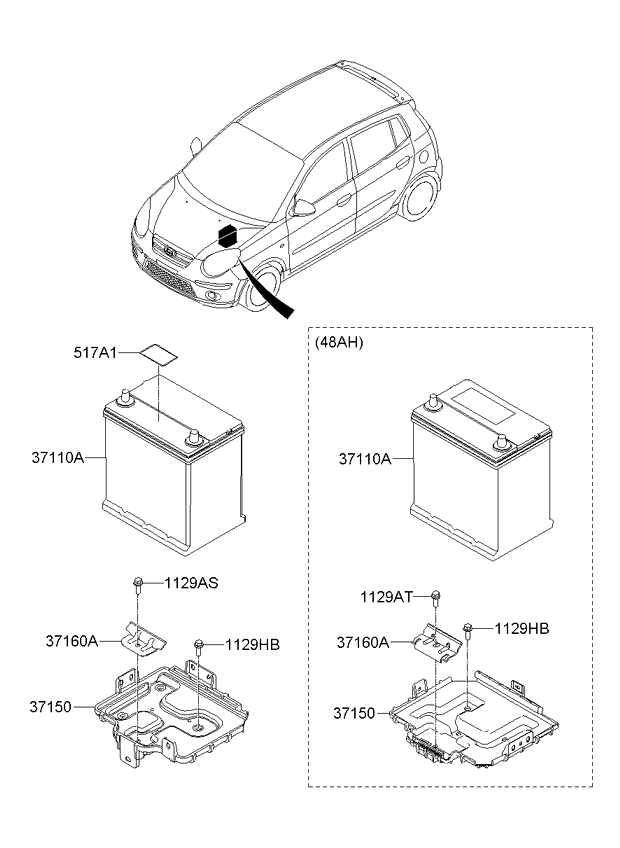 517A1

37110A

1129AS

37160A

1129HB

37150

(48AH)

37110A

1129AT

1129HB

37160A

37150