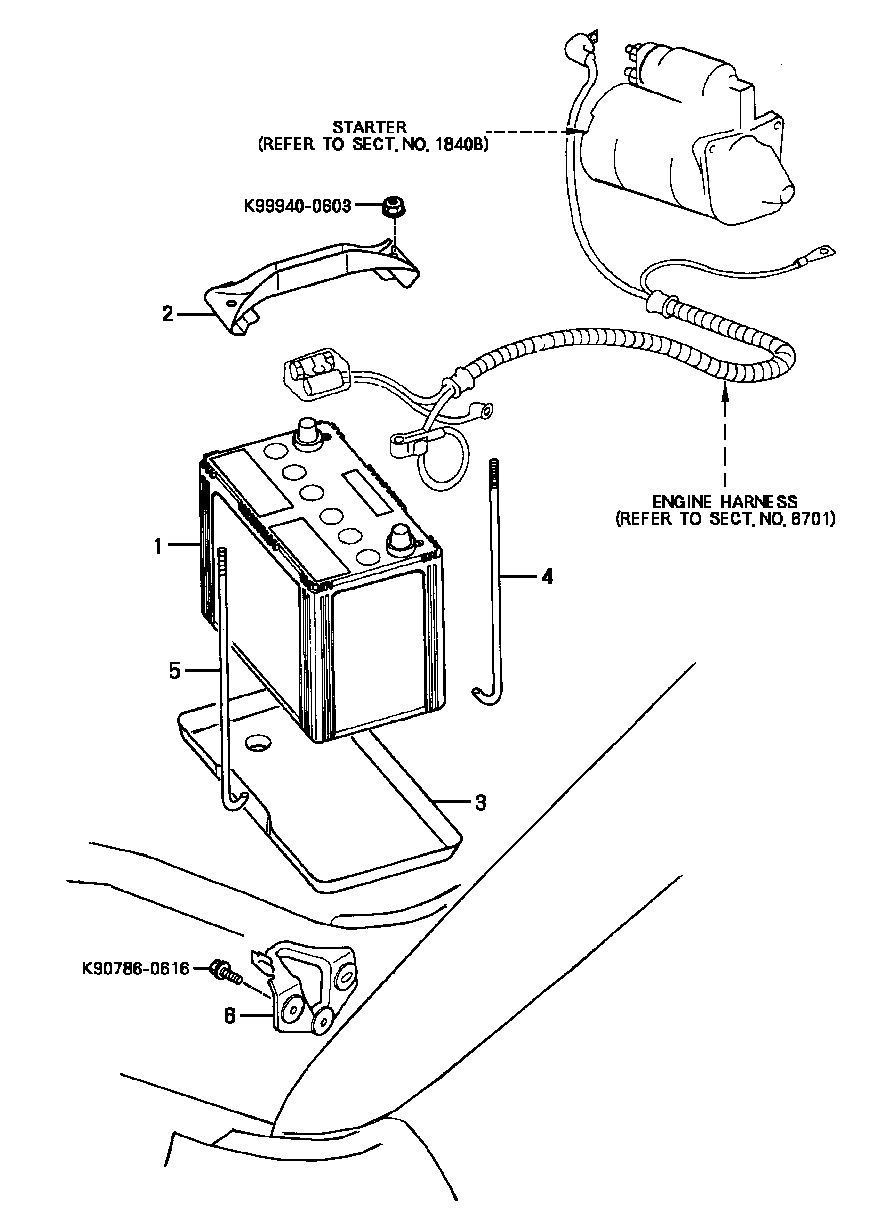 STARTER
(REFER TO SECT. NO. 1840B)

K99940-0603

2

ENGINE HARNESS
(REFER TO SECT. NO. 6701)

1

4

5

3

K90786-0616

6